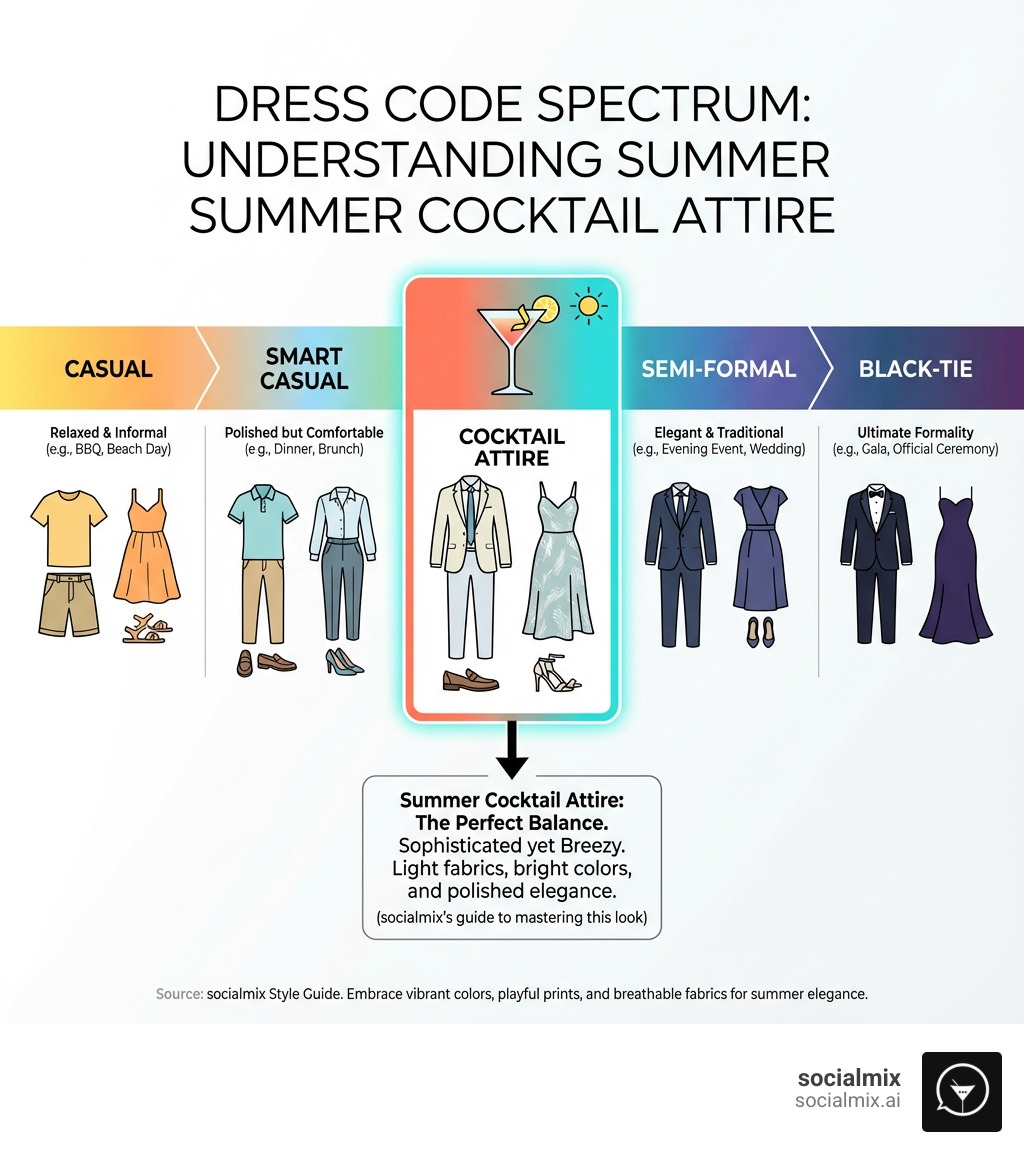 DRESS CODE SPECTRUM: UNDERSTANDING SUMMER SUMMER COCKTAIL ATTIRE

CASUAL
Relaxed & Informal
(e.g., BBQ, Beach Day)

SMART CASUAL
Polished but Comfortable
(e.g., Dinner, Brunch)

COCKTAIL ATTIRE

SEMI-FORMAL
Elegant & Traditional
(e.g., Evening Event, Wedding)

BLACK-TIE
Ultimate Formality
(e.g., Gala, Official Ceremony)

Summer Cocktail Attire: The Perfect Balance.
Sophisticated yet Breezy. Light fabrics, bright colors, and polished elegance.
(socialmix's guide to mastering this look)

Source: socialmix Style Guide. Embrace vibrant colors, playful prints, and breathable fabrics for summer elegance.

socialmix
socialmix.ai