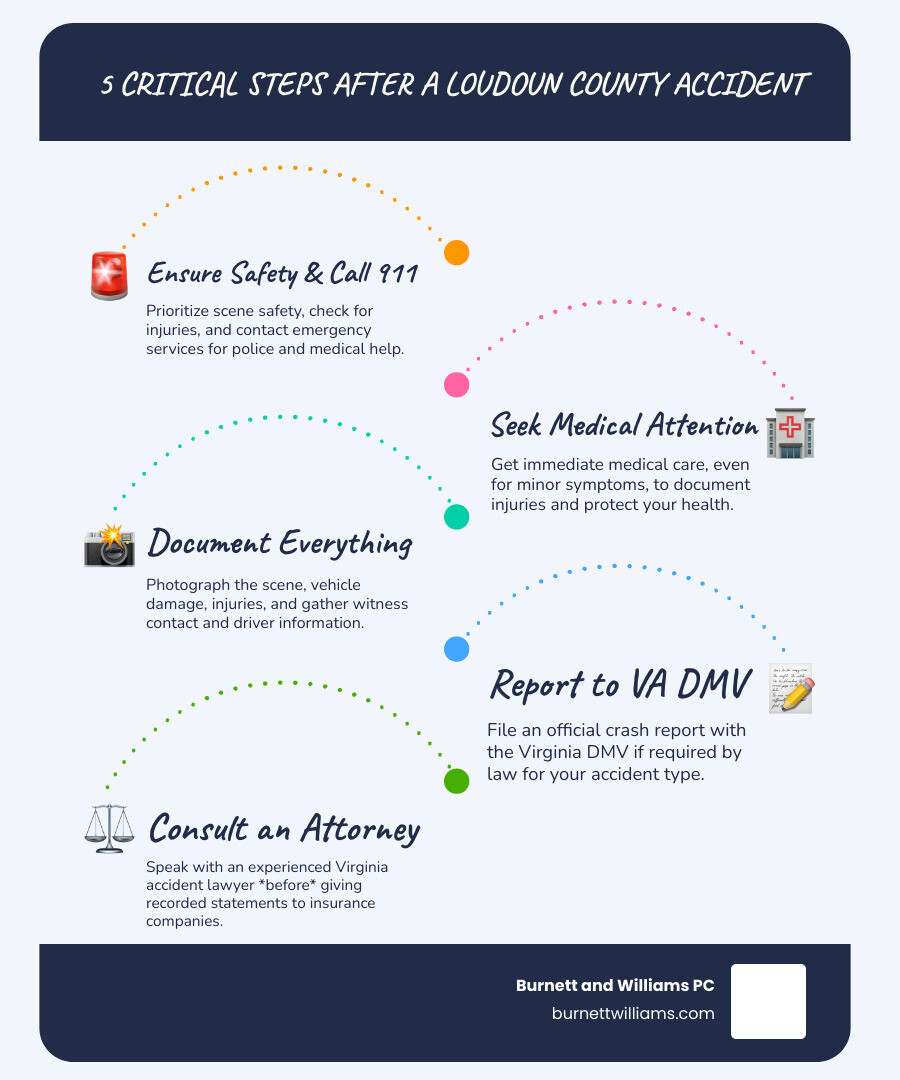 5 CRITICAL STEPS AFTER A LOUDOUN COUNTY ACCIDENT

Ensure Safety & Call 911

Prioritize scene safety, check for injuries, and contact emergency services for police and medical help.

Seek Medical Attention

Get immediate medical care, even for minor symptoms, to document injuries and protect your health.

Document Everything

Photograph the scene, vehicle damage, injuries, and gather witness contact and driver information.

Report to VA DMV

File an official crash report with the Virginia DMV if required by law for your accident type.

Consult an Attorney

Speak with an experienced Virginia accident lawyer *before* giving recorded statements to insurance companies.

Burnett and Williams PC
burnettwilliams.com