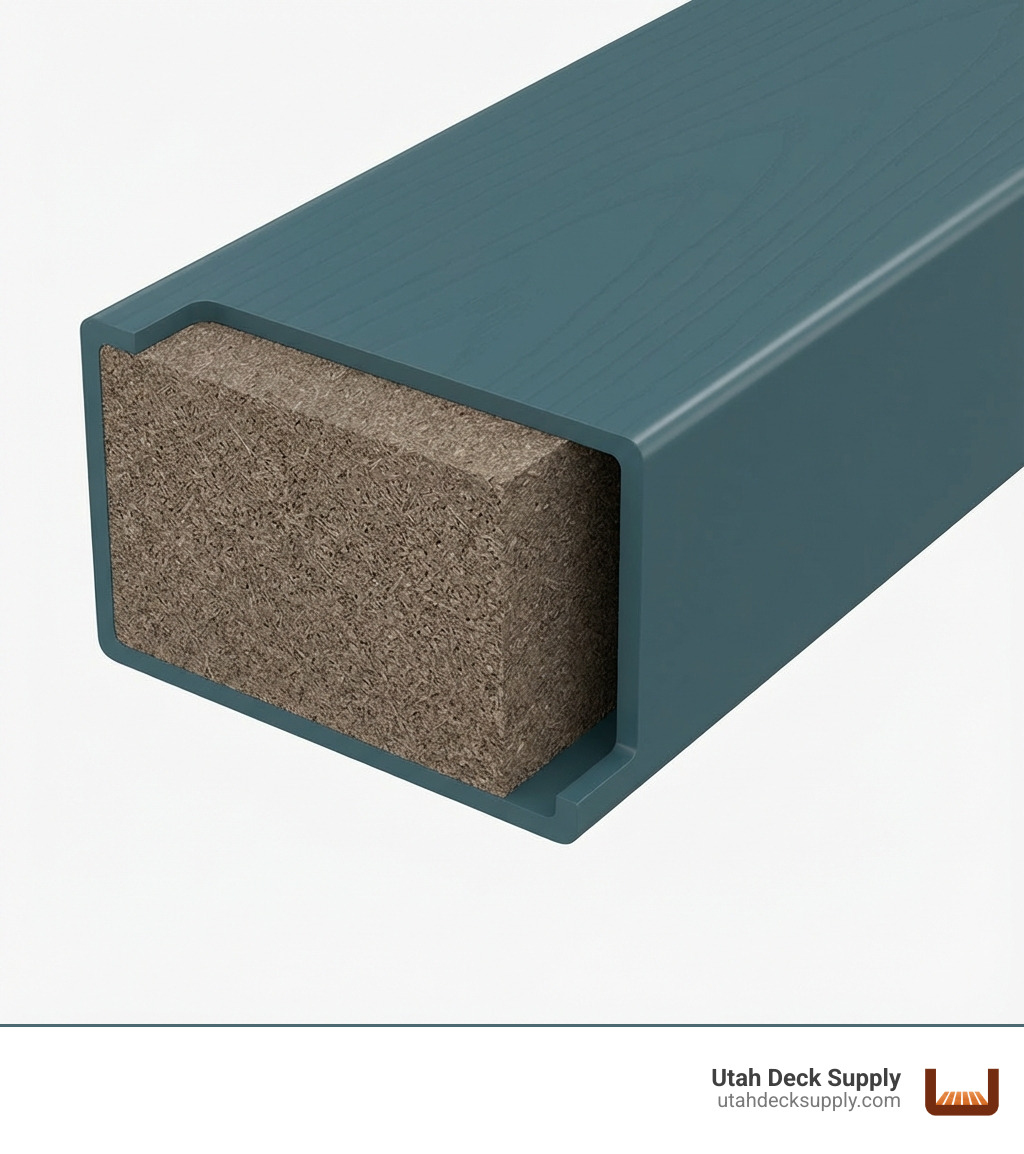 Utah Deck Supply
utahdecksupply.com