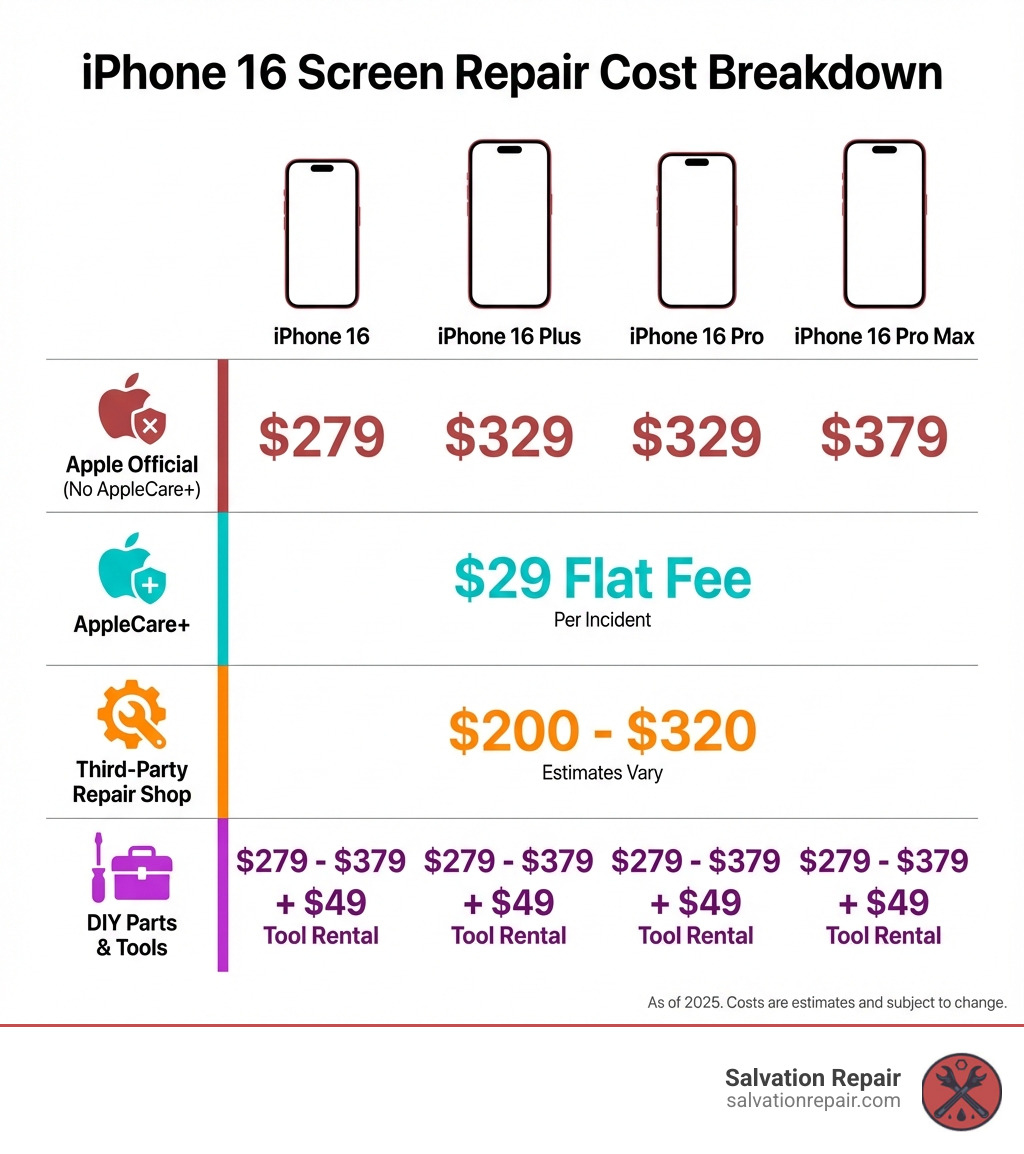 iPhone 16 Screen Repair Cost Breakdown

| | iPhone 16 | iPhone 16 Plus | iPhone 16 Pro | iPhone 16 Pro Max |
|---|---|---|---|---|
| Apple Official (No AppleCare+) | \$279 | \$329 | \$329 | \$379 |
| AppleCare+ | \$29 Flat Fee Per Incident | | | |
| Third-Party Repair Shop | \$200 - \$320 Estimates Vary | | | |
| DIY Parts & Tools | \$279 - \$379 + \$49 Tool Rental | \$279 - \$379 + \$49 Tool Rental | \$279 - \$379 + \$49 Tool Rental | \$279 - \$379 + \$49 Tool Rental |

As of 2025. Costs are estimates and subject to change.

Salvation Repair
salvationrepair.com