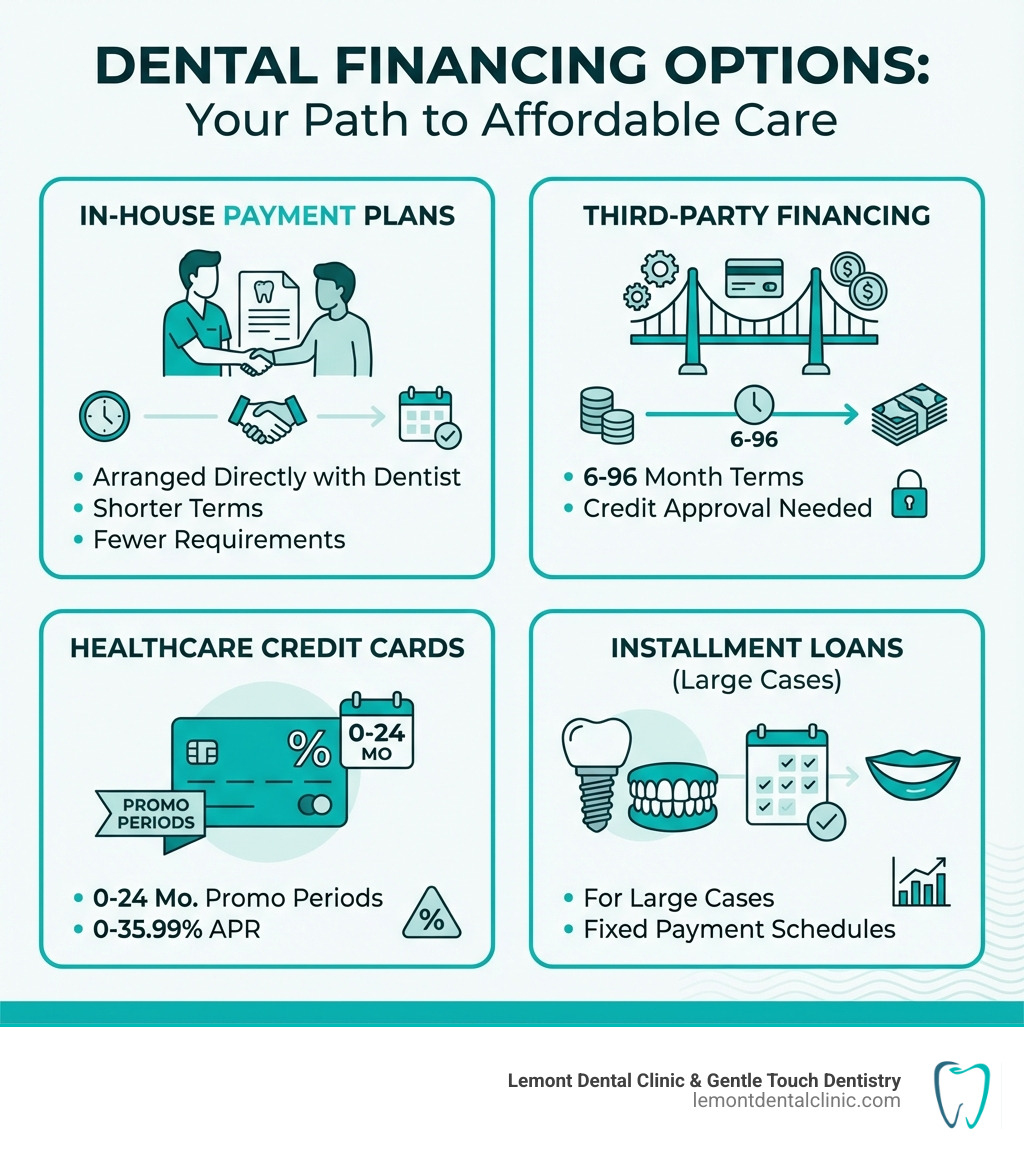 DENTAL FINANCING OPTIONS:
Your Path to Affordable Care

IN-HOUSE PAYMENT PLANS

• Arranged Directly with Dentist
• Shorter Terms
• Fewer Requirements

THIRD-PARTY FINANCING

6-96

• 6-96 Month Terms
• Credit Approval Needed

HEALTHCARE CREDIT CARDS

%
0-24 MO
PROMO PERIODS

• 0-24 Mo. Promo Periods
• 0-35.99% APR
%

INSTALLMENT LOANS
(Large Cases)

• For Large Cases
• Fixed Payment Schedules

Lemont Dental Clinic & Gentle Touch Dentistry
lemontdentalclinic.com