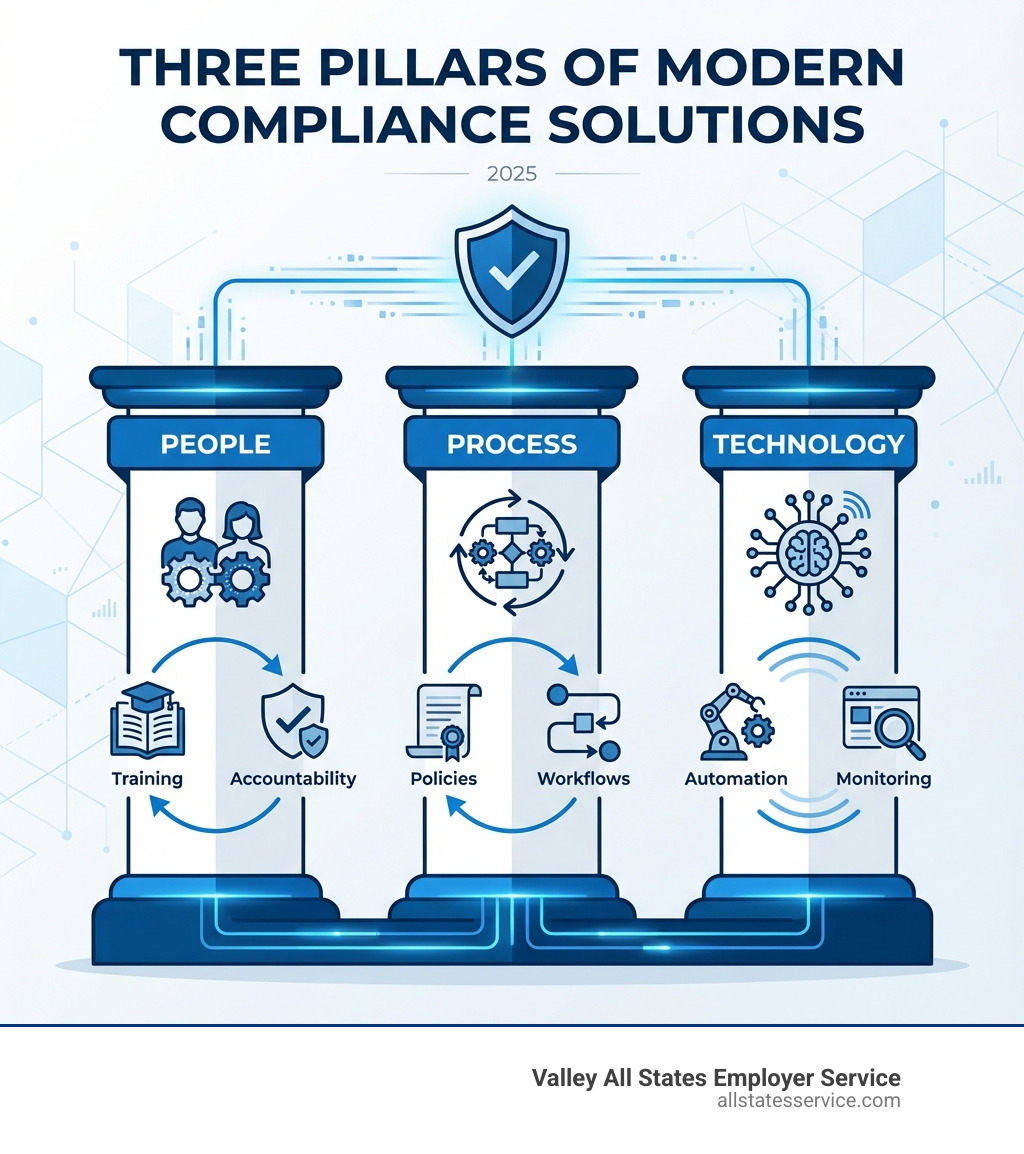 THREE PILLARS OF MODERN COMPLIANCE SOLUTIONS

2025

PEOPLE

Training

Accountability

PROCESS

Policies

Workflows

TECHNOLOGY

Automation

Monitoring

Valley All States Employer Service
allstatesservice.com