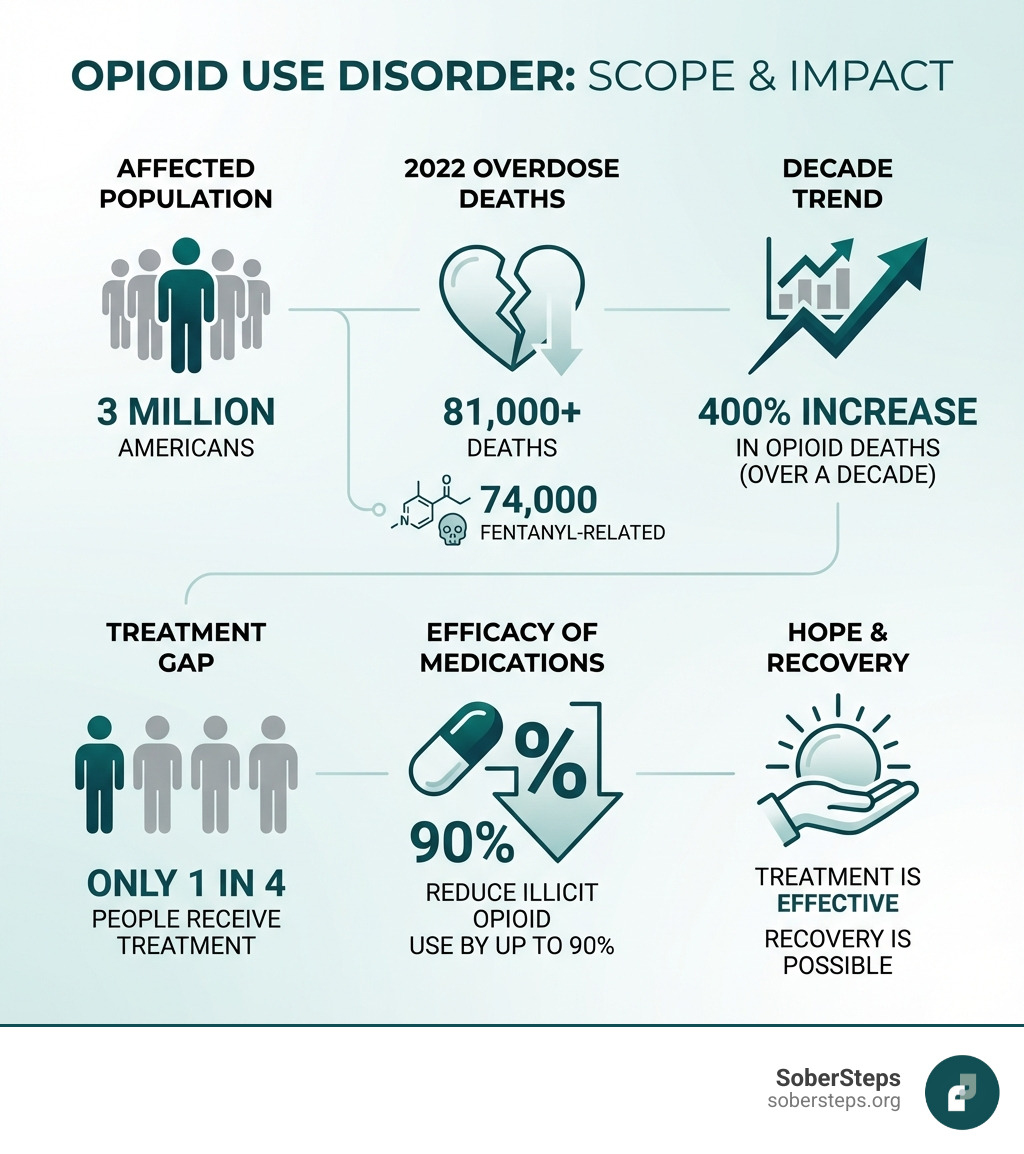 OPIOID USE DISORDER: SCOPE & IMPACT

AFFECTED POPULATION

3 MILLION
AMERICANS

2022 OVERDOSE DEATHS

81,000+
DEATHS

74,000
FENTANYL-RELATED

DECADE TREND

400% INCREASE
IN OPIOID DEATHS (OVER A DECADE)

TREATMENT GAP

ONLY 1 IN 4
PEOPLE RECEIVE TREATMENT

EFFICACY OF MEDICATIONS

%

90%
REDUCE ILLICIT OPIOID USE BY UP TO 90%

HOPE & RECOVERY

TREATMENT IS EFFECTIVE
RECOVERY IS POSSIBLE

SoberSteps
sobersteps.org