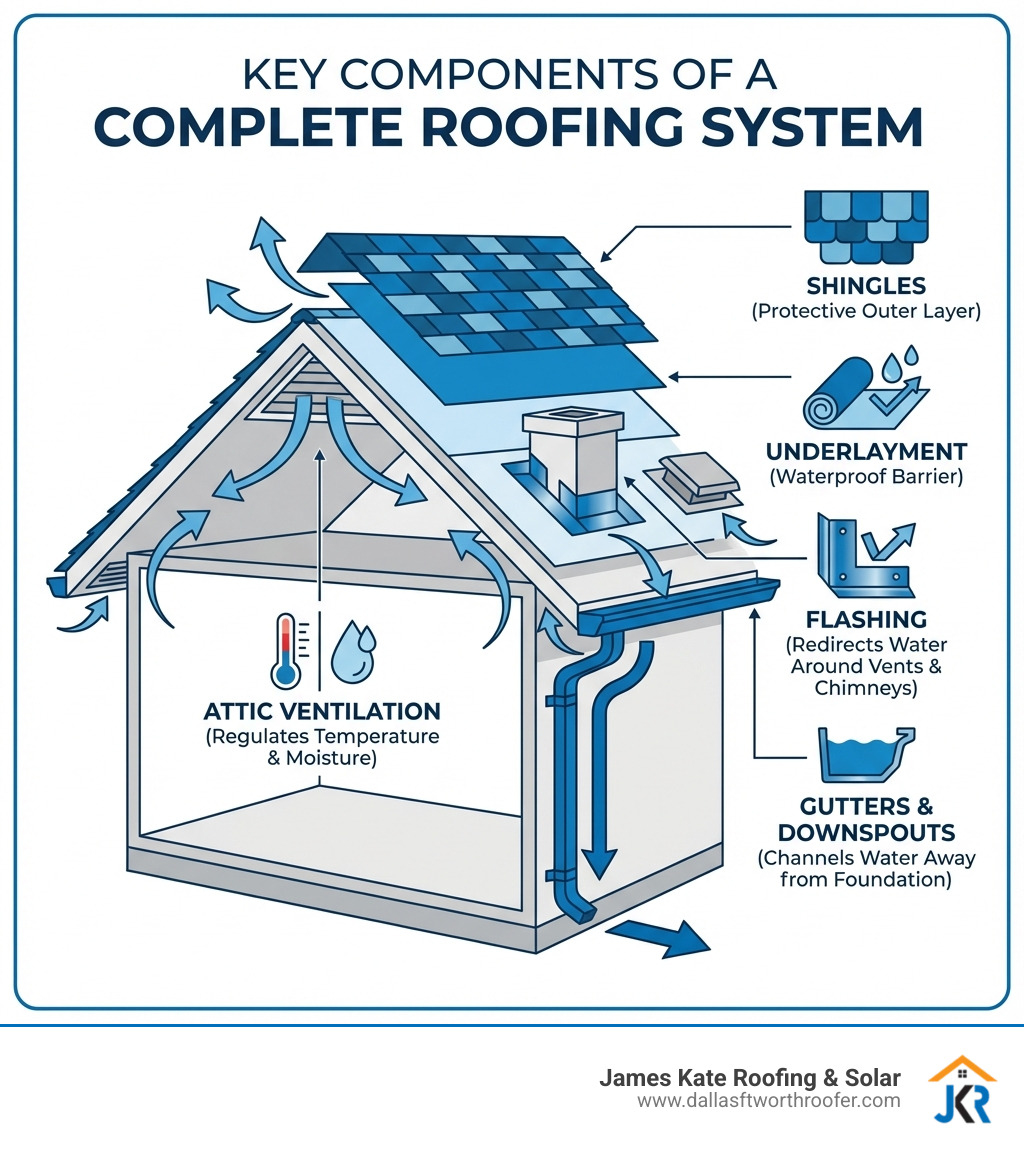 KEY COMPONENTS OF A
COMPLETE ROOFING SYSTEM

SHINGLES
(Protective Outer Layer)

UNDERLAYMENT
(Waterproof Barrier)

FLASHING
(Redirects Water Around Vents & Chimneys)

GUTTERS & DOWNSPOUTS
(Channels Water Away from Foundation)

ATTIC VENTILATION
(Regulates Temperature & Moisture)

James Kate Roofing & Solar
www.dallasftworthroofer.com

JKR