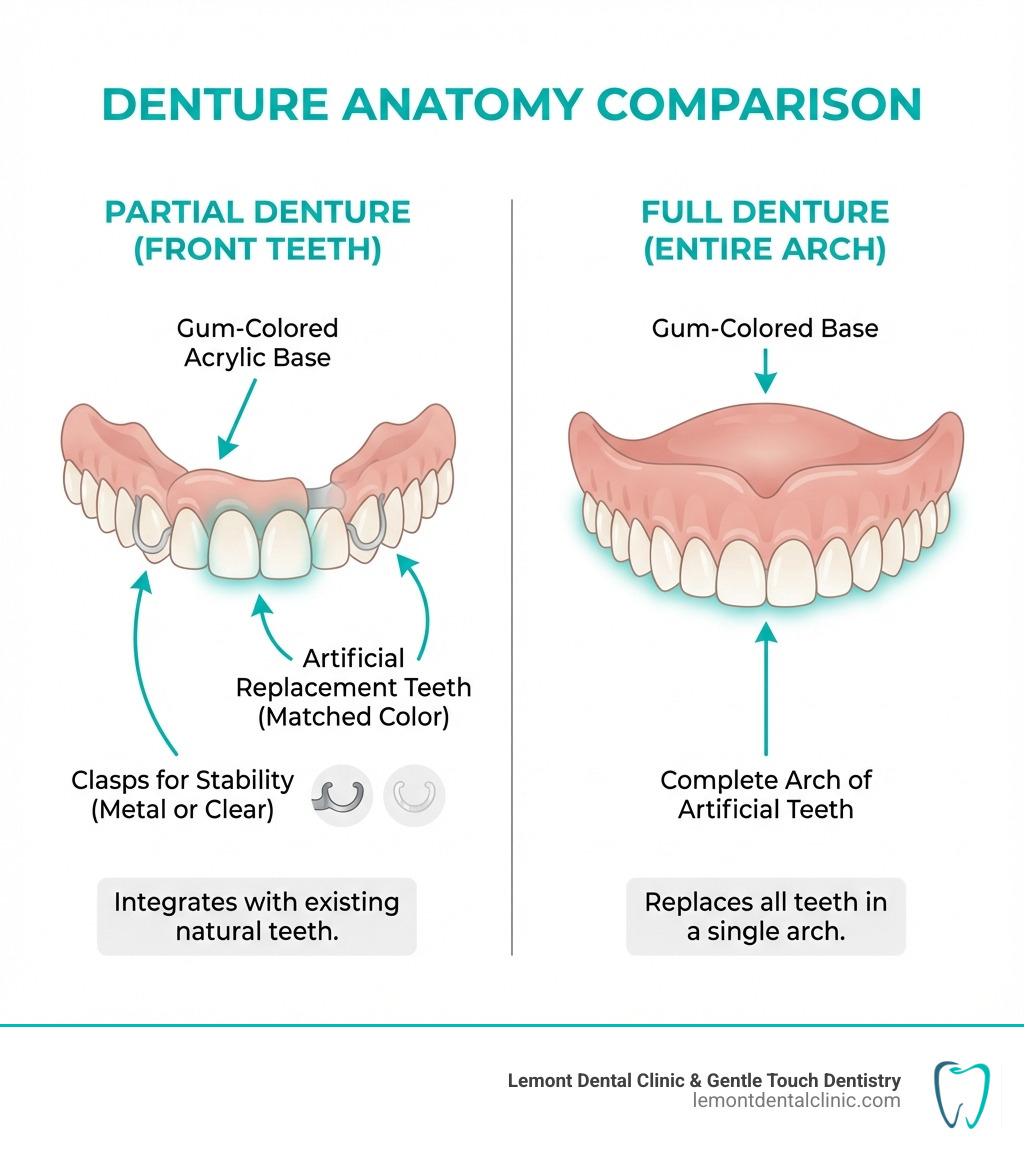 DENTURE ANATOMY COMPARISON

PARTIAL DENTURE (FRONT TEETH)

Gum-Colored Acrylic Base

Artificial Replacement Teeth (Matched Color)

Clasps for Stability (Metal or Clear)

Integrates with existing natural teeth.

FULL DENTURE (ENTIRE ARCH)

Gum-Colored Base

Complete Arch of Artificial Teeth

Replaces all teeth in a single arch.

Lemont Dental Clinic & Gentle Touch Dentistry
lemontdentalclinic.com