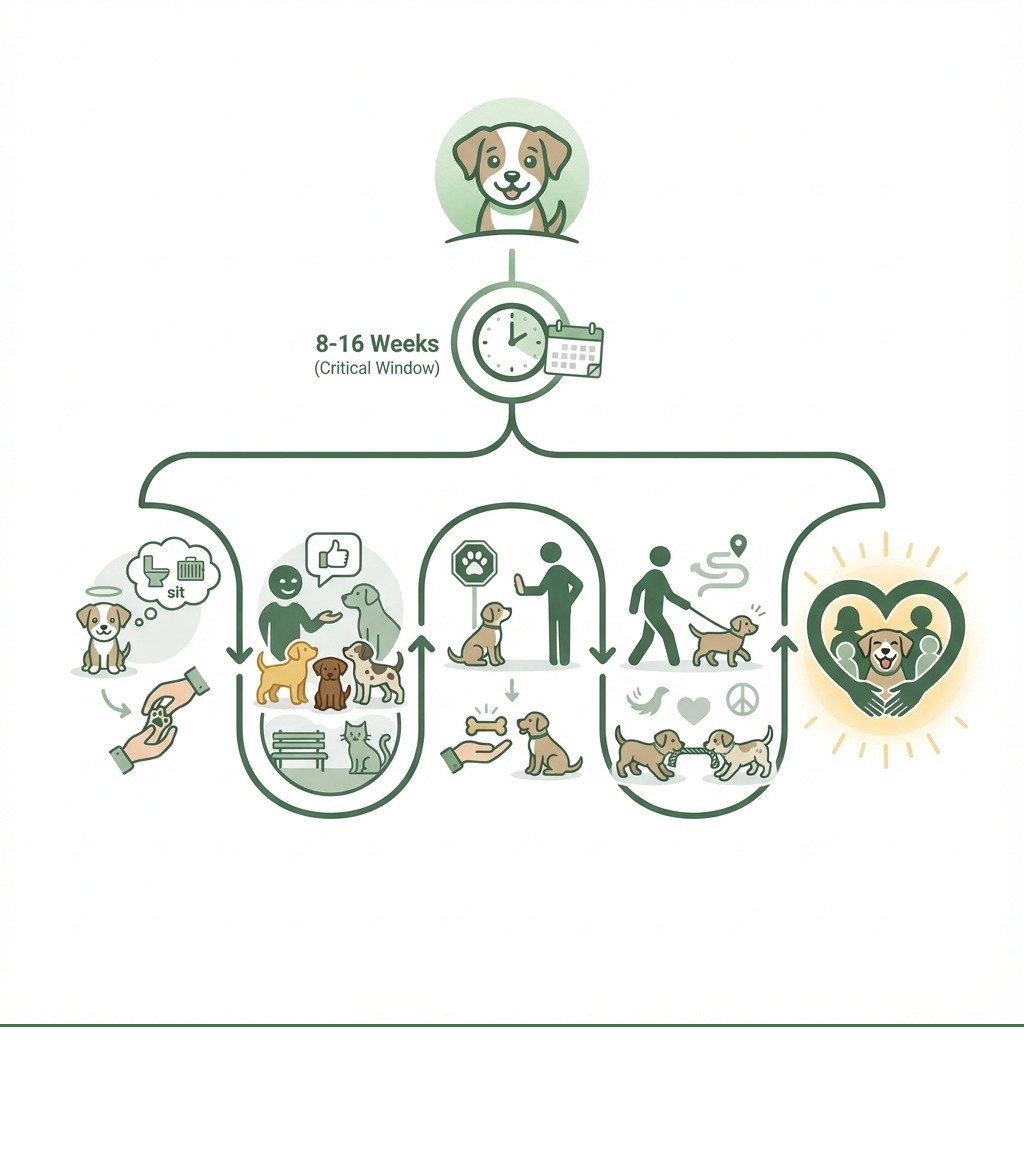 8-16 Weeks
(Critical Window)

sit