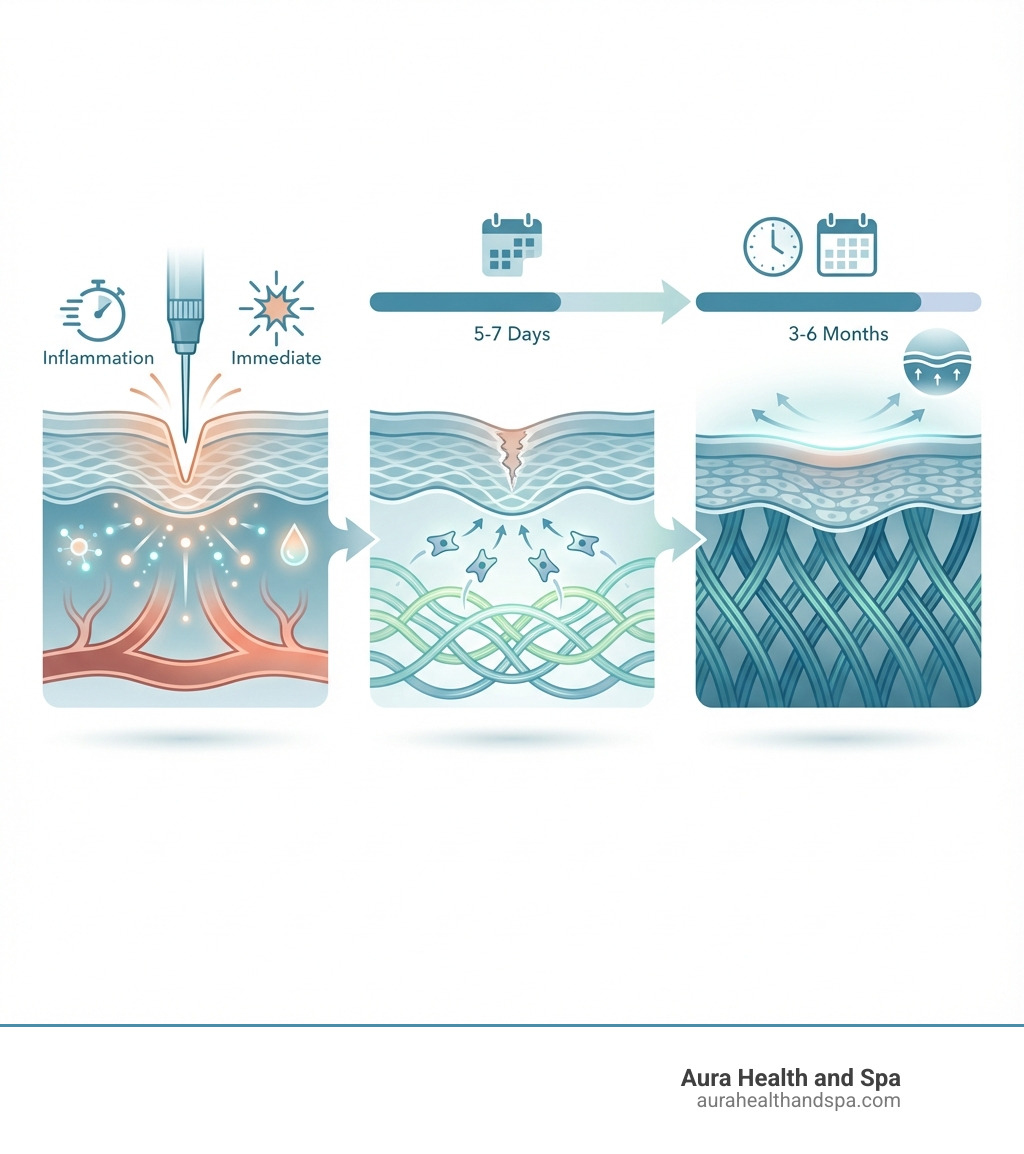 Inflammation

Immediate

5-7 Days

3-6 Months

Aura Health and Spa
aurahealthandspa.com