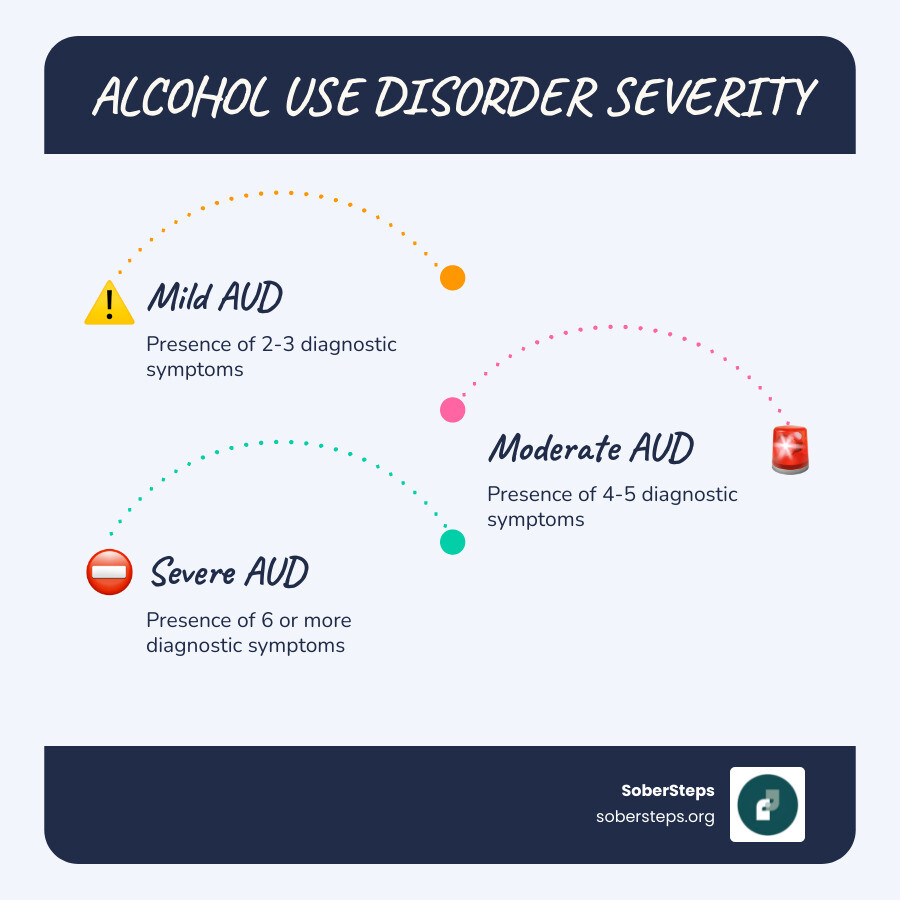 ALCOHOL USE DISORDER SEVERITY

Mild AUD

Presence of 2-3 diagnostic symptoms

Moderate AUD

Presence of 4-5 diagnostic symptoms

Severe AUD

Presence of 6 or more diagnostic symptoms

SoberSteps
sobersteps.org