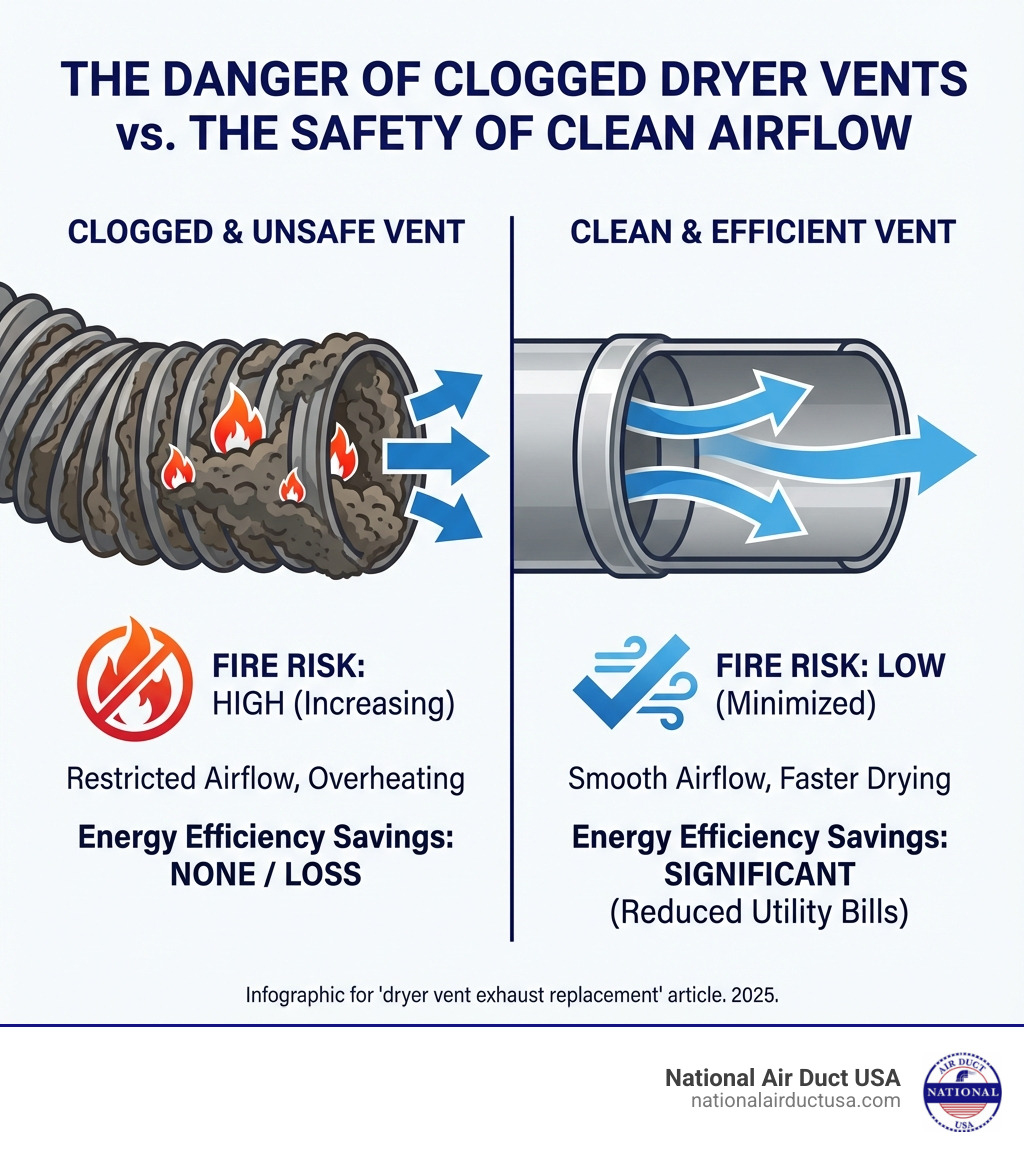 THE DANGER OF CLOGGED DRYER VENTS vs. THE SAFETY OF CLEAN AIRFLOW

CLOGGED & UNSAFE VENT

FIRE RISK: HIGH (Increasing)

Restricted Airflow, Overheating

Energy Efficiency Savings: NONE / LOSS

CLEAN & EFFICIENT VENT

FIRE RISK: LOW (Minimized)

Smooth Airflow, Faster Drying

Energy Efficiency Savings: SIGNIFICANT (Reduced Utility Bills)

Infographic for 'dryer vent exhaust replacement' article. 2025.

National Air Duct USA
nationalairductusa.com

AIR DUCT
NATIONAL
USA