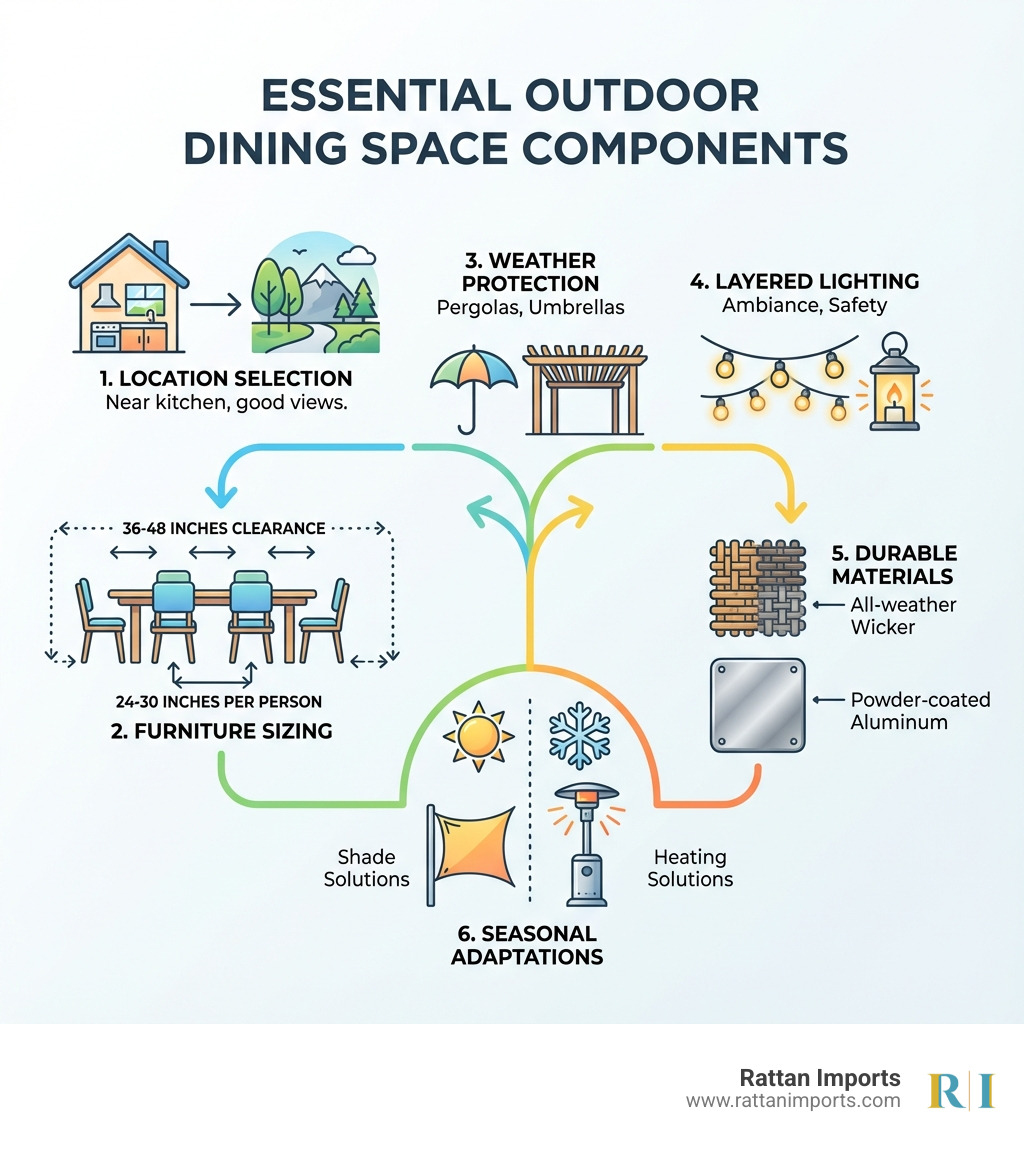 ESSENTIAL OUTDOOR DINING SPACE COMPONENTS

1. LOCATION SELECTION
Near kitchen, good views.

3. WEATHER PROTECTION
Pergolas, Umbrellas

4. LAYERED LIGHTING
Ambiance, Safety

36-48 INCHES CLEARANCE

24-30 INCHES PER PERSON

2. FURNITURE SIZING

5. DURABLE MATERIALS
All-weather Wicker
Powder-coated Aluminum

Shade Solutions

Heating Solutions

6. SEASONAL ADAPTATIONS

Rattan Imports
www.rattanimports.com
RI