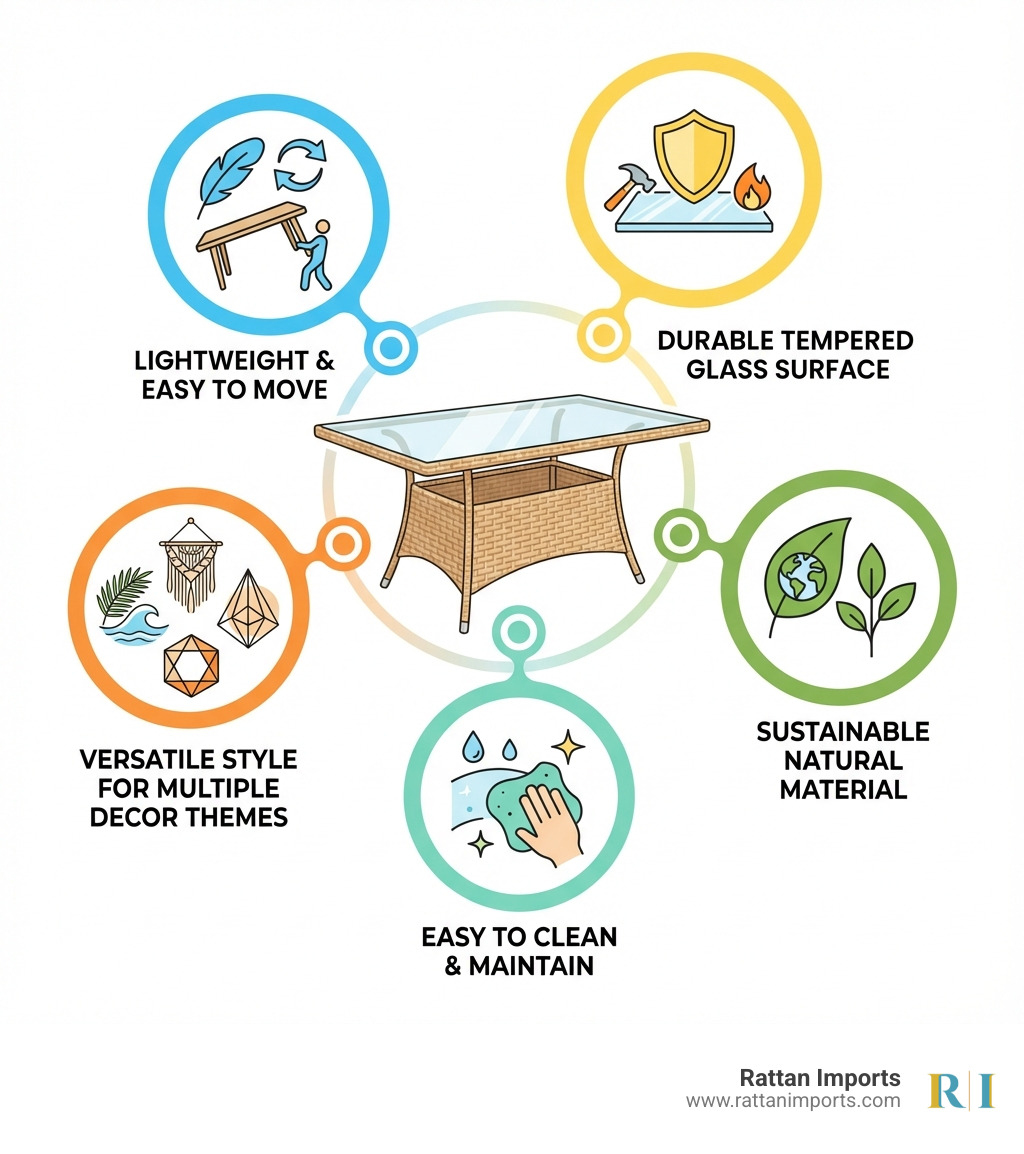 LIGHTWEIGHT & EASY TO MOVE

DURABLE TEMPERED GLASS SURFACE

VERSATILE STYLE FOR MULTIPLE DECOR THEMES

SUSTAINABLE NATURAL MATERIAL

EASY TO CLEAN & MAINTAIN

Rattan Imports
www.rattanimports.com
RI