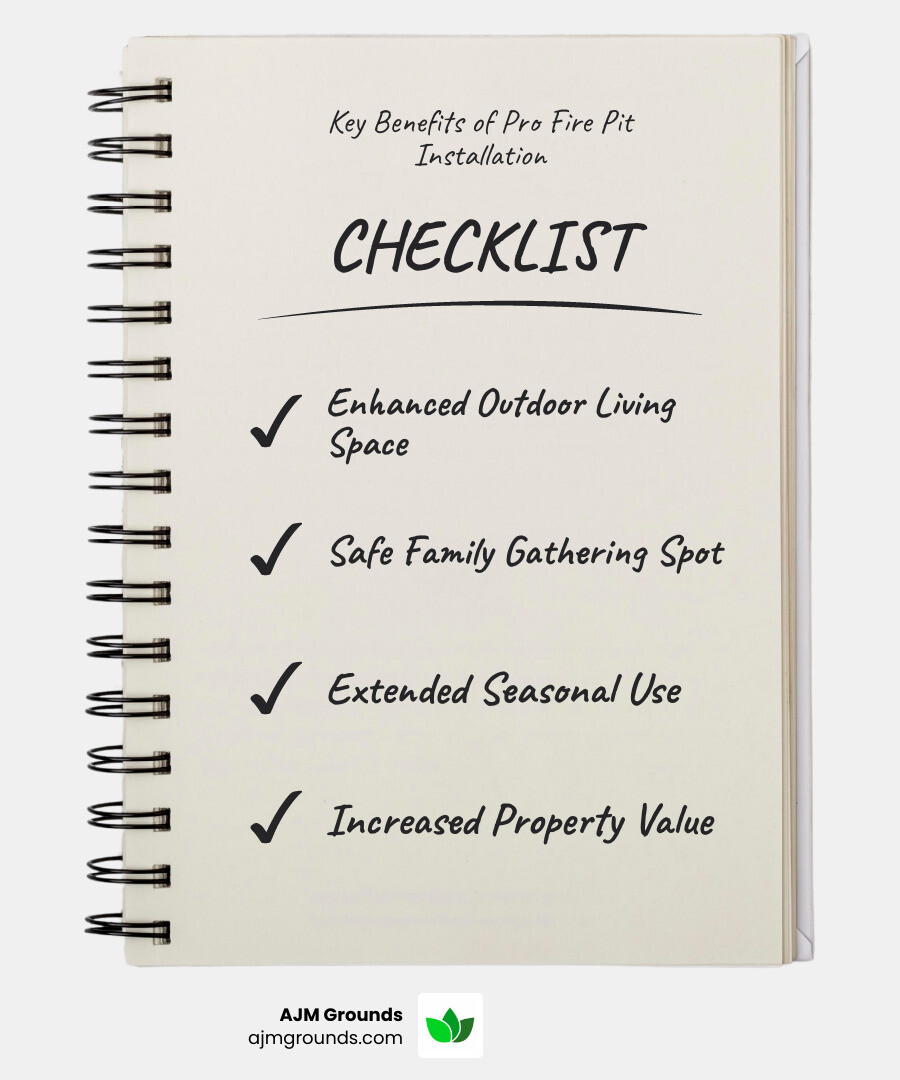 Key Benefits of Pro Fire Pit Installation

CHECKLIST

✓ Enhanced Outdoor Living Space

✓ Safe Family Gathering Spot

✓ Extended Seasonal Use

✓ Increased Property Value

AJM Grounds
ajmgrounds.com