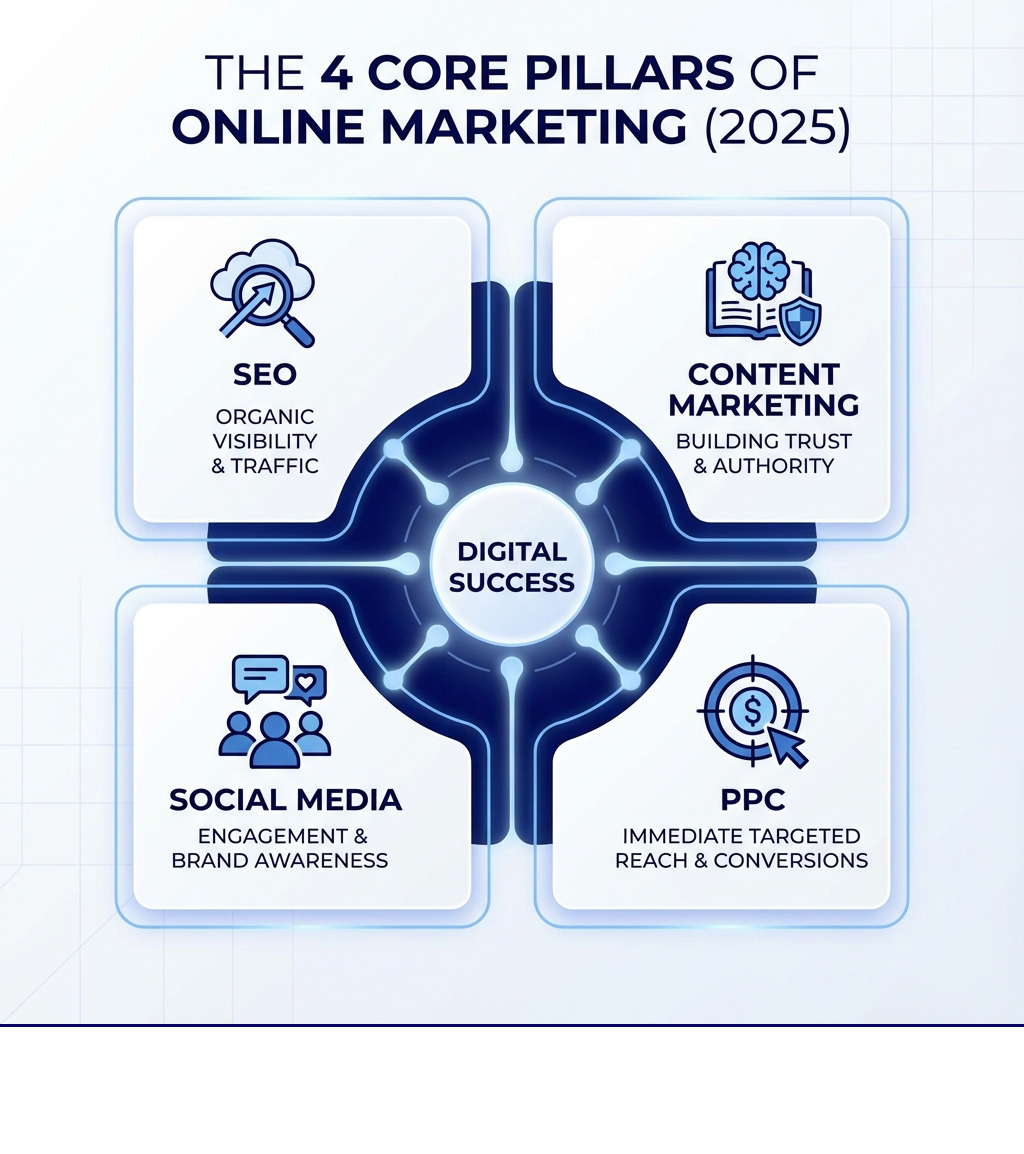 THE 4 CORE PILLARS OF ONLINE MARKETING (2025)

SEO
ORGANIC VISIBILITY & TRAFFIC

CONTENT MARKETING
BUILDING TRUST & AUTHORITY

DIGITAL SUCCESS

SOCIAL MEDIA
ENGAGEMENT & BRAND AWARENESS

PPC
IMMEDIATE TARGETED REACH & CONVERSIONS