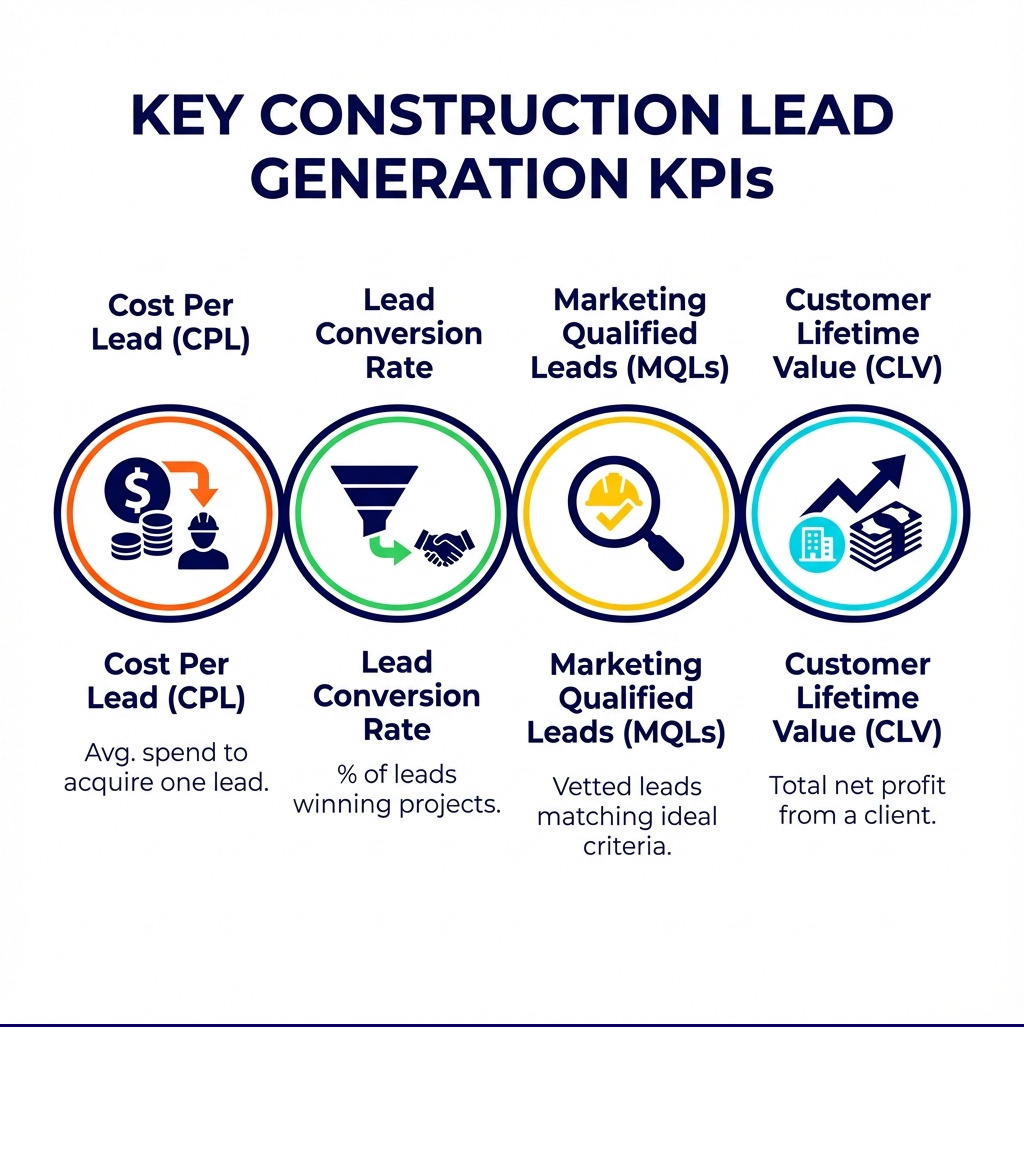 KEY CONSTRUCTION LEAD GENERATION KPIs

Cost Per Lead (CPL)

Lead Conversion Rate

Marketing Qualified Leads (MQLs)

Customer Lifetime Value (CLV)

$

Cost Per Lead (CPL)

Avg. spend to acquire one lead.

Lead Conversion Rate

% of leads winning projects.

Marketing Qualified Leads (MQLs)

Vetted leads matching ideal criteria.

Customer Lifetime Value (CLV)

Total net profit from a client.