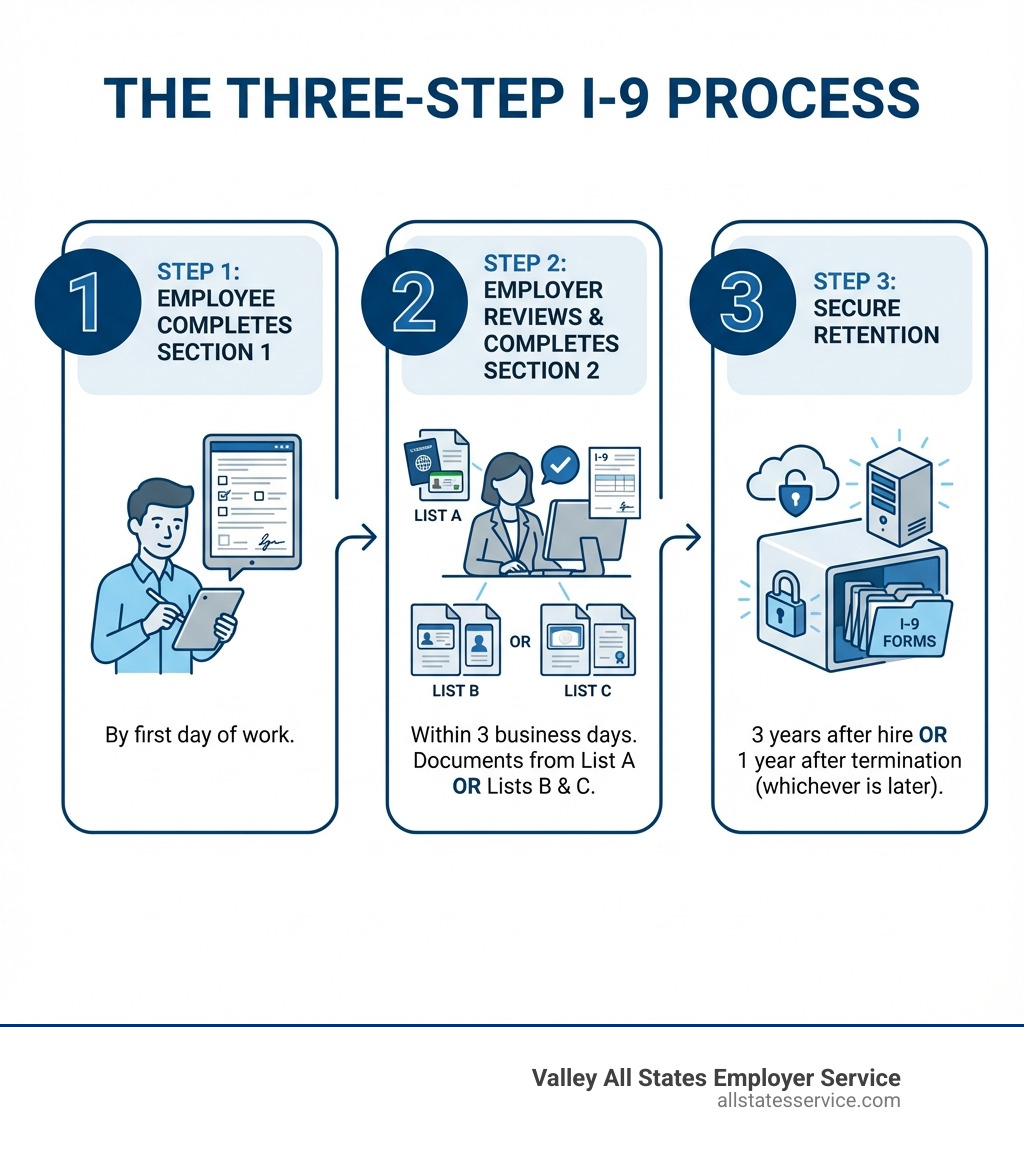 THE THREE-STEP I-9 PROCESS

1

STEP 1:
EMPLOYEE COMPLETES SECTION 1

By first day of work.

2

STEP 2:
EMPLOYER REVIEWS & COMPLETES SECTION 2

LIST A

I-9

LIST B

OR

LIST C

Within 3 business days. Documents from List A OR Lists B & C.

3

STEP 3:
SECURE RETENTION

I-9 FORMS

3 years after hire OR 1 year after termination (whichever is later).

Valley All States Employer Service
allstatesservice.com