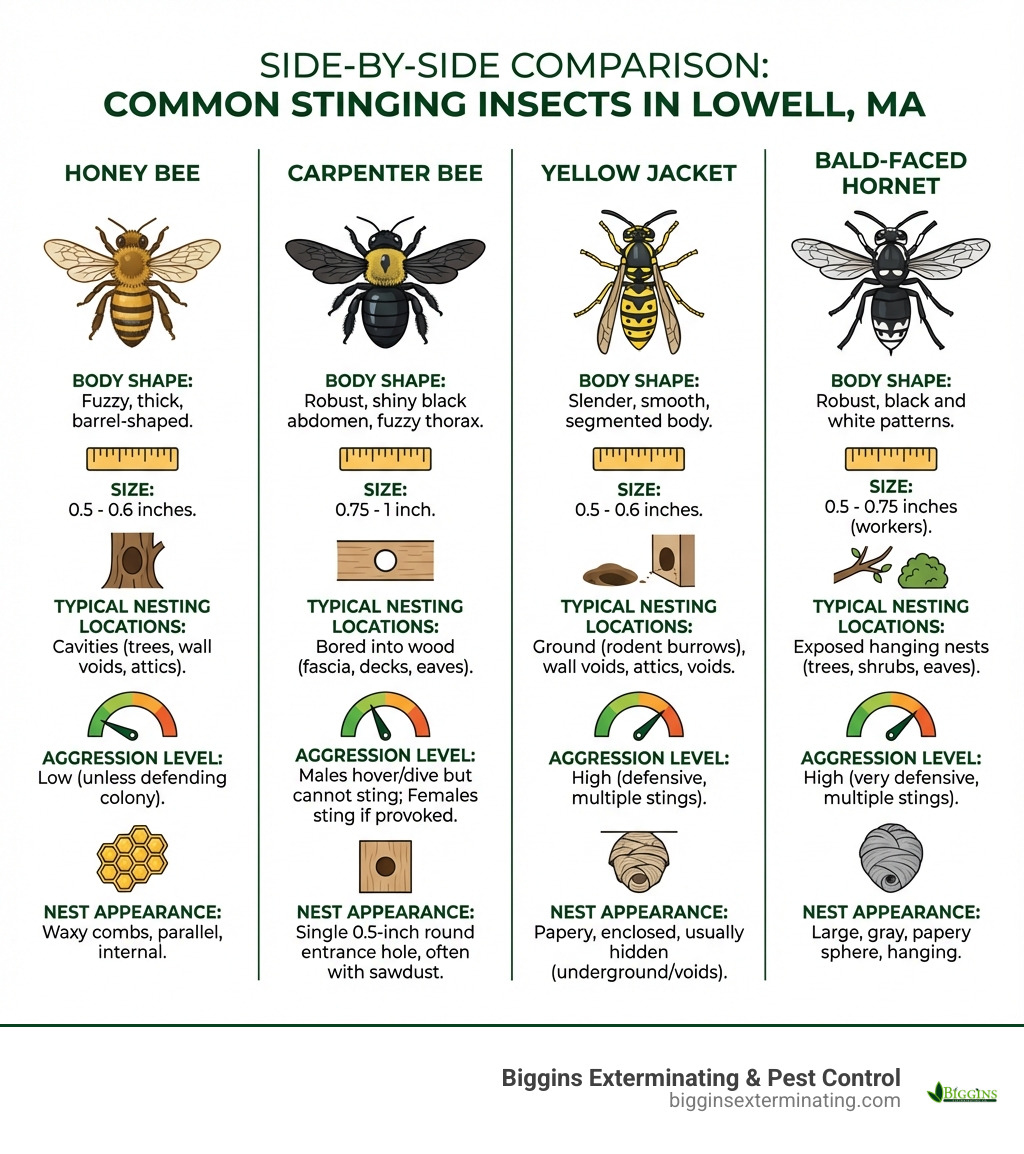 SIDE-BY-SIDE COMPARISON:
COMMON STINGING INSECTS IN LOWELL, MA

HONEY BEE

BODY SHAPE:
Fuzzy, thick, barrel-shaped.

SIZE:
0.5 - 0.6 inches.

TYPICAL NESTING LOCATIONS:
Cavities (trees, wall voids, attics).

AGGRESSION LEVEL:
Low (unless defending colony).

NEST APPEARANCE:
Waxy combs, parallel, internal.

CARPENTER BEE

BODY SHAPE:
Robust, shiny black abdomen, fuzzy thorax.

SIZE:
0.75 - 1 inch.

TYPICAL NESTING LOCATIONS:
Bored into wood (fascia, decks, eaves).

AGGRESSION LEVEL:
Males hover/dive but cannot sting; Females sting if provoked.

NEST APPEARANCE:
Single 0.5-inch round entrance hole, often with sawdust.

YELLOW JACKET

BODY SHAPE:
Slender, smooth, segmented body.

SIZE:
0.5 - 0.6 inches.

TYPICAL NESTING LOCATIONS:
Ground (rodent burrows), wall voids, attics, voids.

AGGRESSION LEVEL:
High (defensive, multiple stings).

NEST APPEARANCE:
Papery, enclosed, usually hidden (underground/voids).

BALD-FACED HORNET

BODY SHAPE:
Robust, black and white patterns.

SIZE:
0.5 - 0.75 inches (workers).

TYPICAL NESTING LOCATIONS:
Exposed hanging nests (trees, shrubs, eaves).

AGGRESSION LEVEL:
High (very defensive, multiple stings).

NEST APPEARANCE:
Large, gray, papery sphere, hanging.

Biggins Exterminating & Pest Control
bigginsexterminating.com
BIGGINS