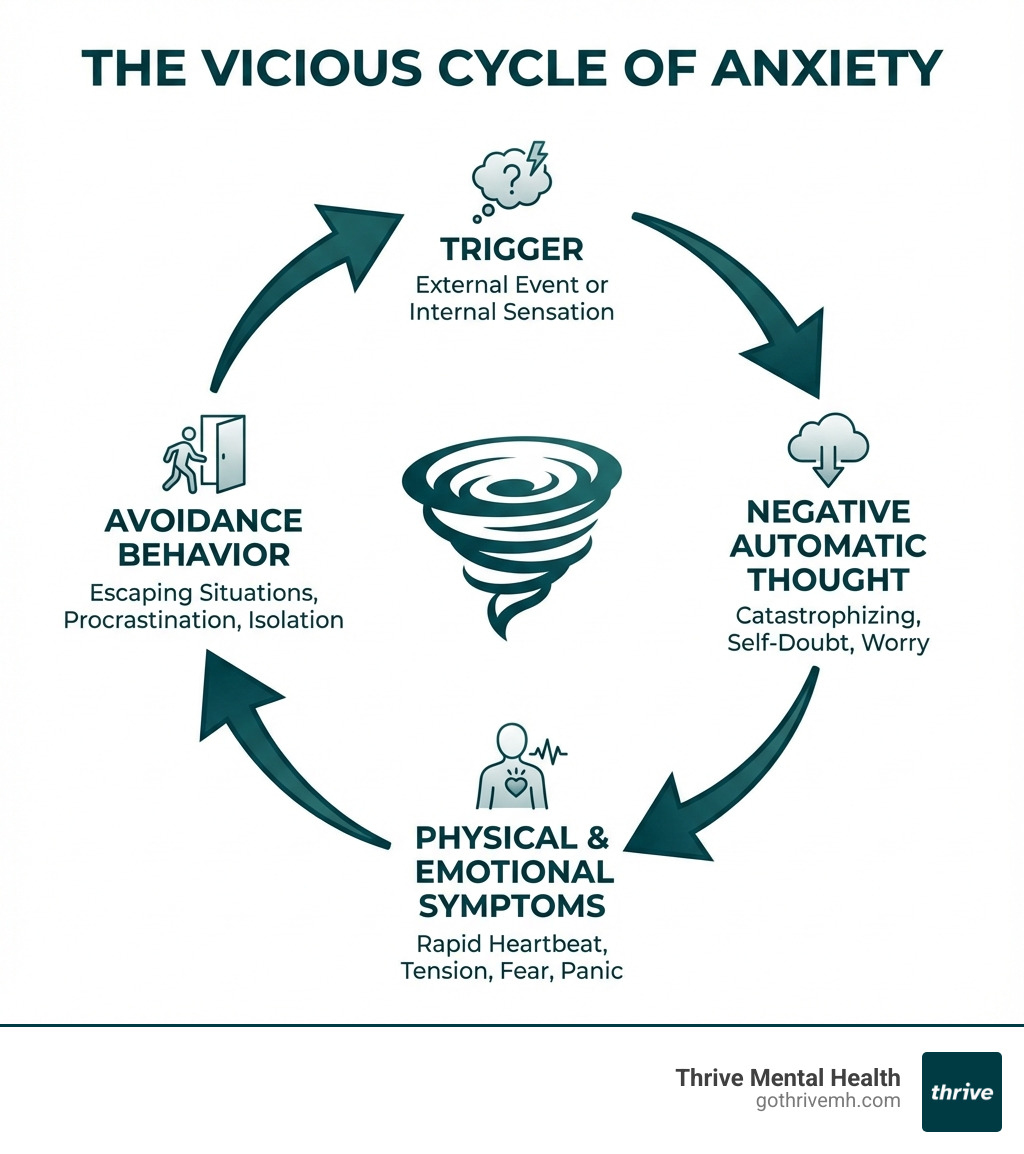 THE VICIOUS CYCLE OF ANXIETY

?

TRIGGER
External Event or Internal Sensation

NEGATIVE AUTOMATIC THOUGHT
Catastrophizing, Self-Doubt, Worry

PHYSICAL & EMOTIONAL SYMPTOMS
Rapid Heartbeat, Tension, Fear, Panic

AVOIDANCE BEHAVIOR
Escaping Situations, Procrastination, Isolation

Thrive Mental Health
gothrivemh.com

thrive