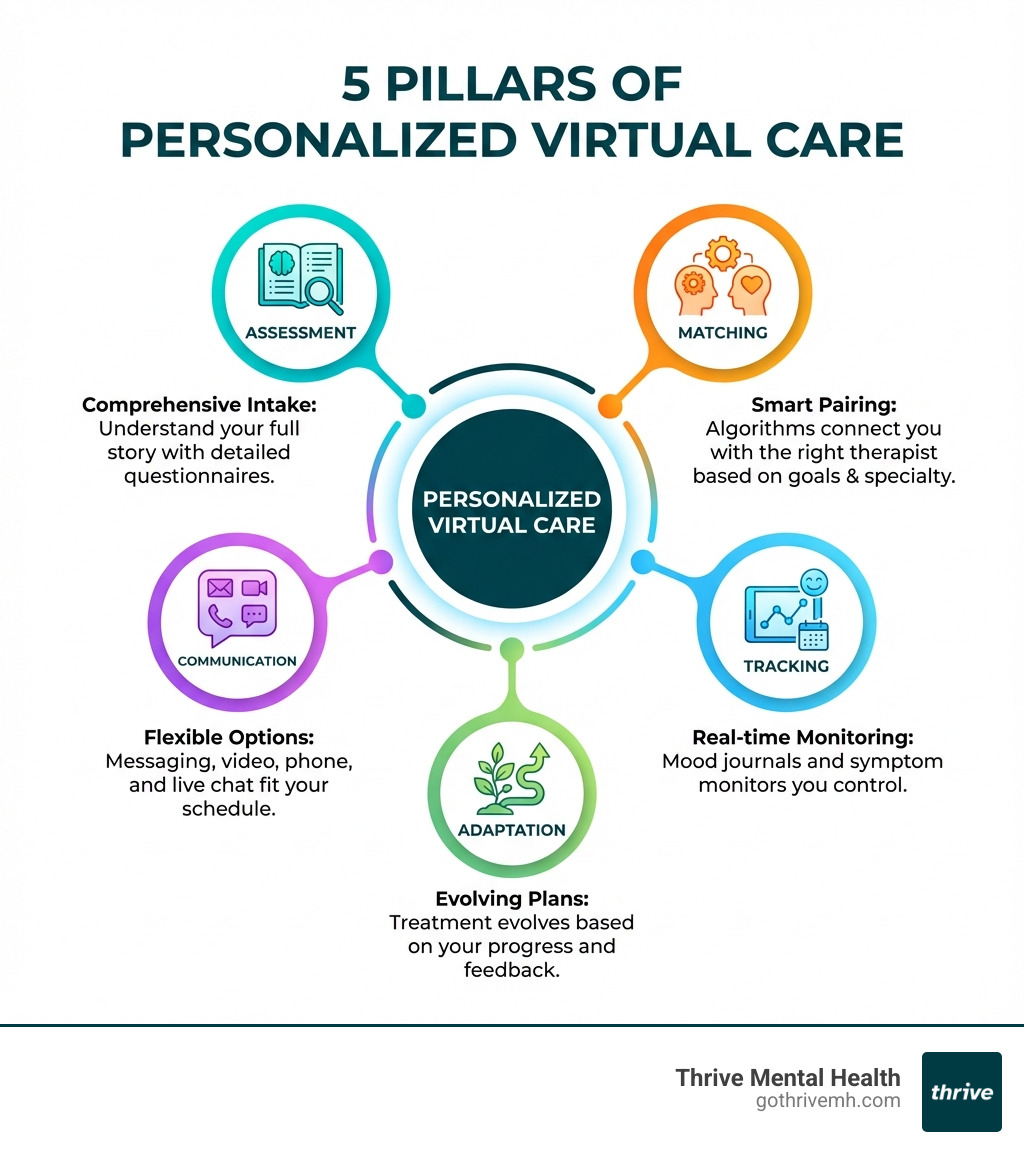 5 PILLARS OF PERSONALIZED VIRTUAL CARE

ASSESSMENT

Comprehensive Intake: Understand your full story with detailed questionnaires.

MATCHING

Smart Pairing: Algorithms connect you with the right therapist based on goals & specialty.

PERSONALIZED VIRTUAL CARE

COMMUNICATION

Flexible Options: Messaging, video, phone, and live chat fit your schedule.

TRACKING

Real-time Monitoring: Mood journals and symptom monitors you control.

ADAPTATION

Evolving Plans: Treatment evolves based on your progress and feedback.

Thrive Mental Health
gothrivemh.com

thrive