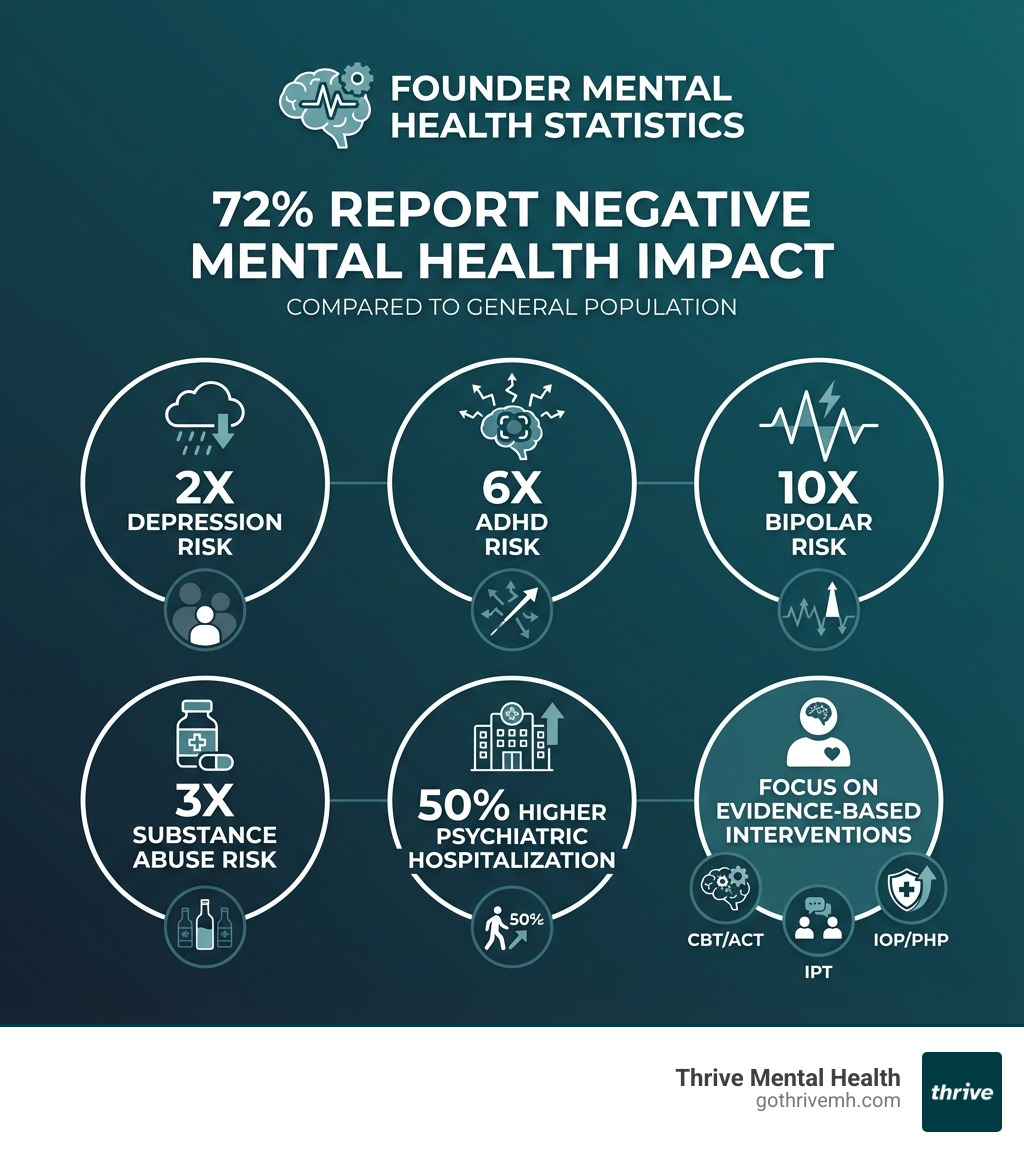 FOUNDER MENTAL HEALTH STATISTICS

72% REPORT NEGATIVE MENTAL HEALTH IMPACT

COMPARED TO GENERAL POPULATION

2X DEPRESSION RISK

6X ADHD RISK

10X BIPOLAR RISK

3X SUBSTANCE ABUSE RISK

50% HIGHER PSYCHIATRIC HOSPITALIZATION

50%

FOCUS ON EVIDENCE-BASED INTERVENTIONS

CBT/ACT

IPT

IOP/PHP

Thrive Mental Health
gothrivemh.com

thrive