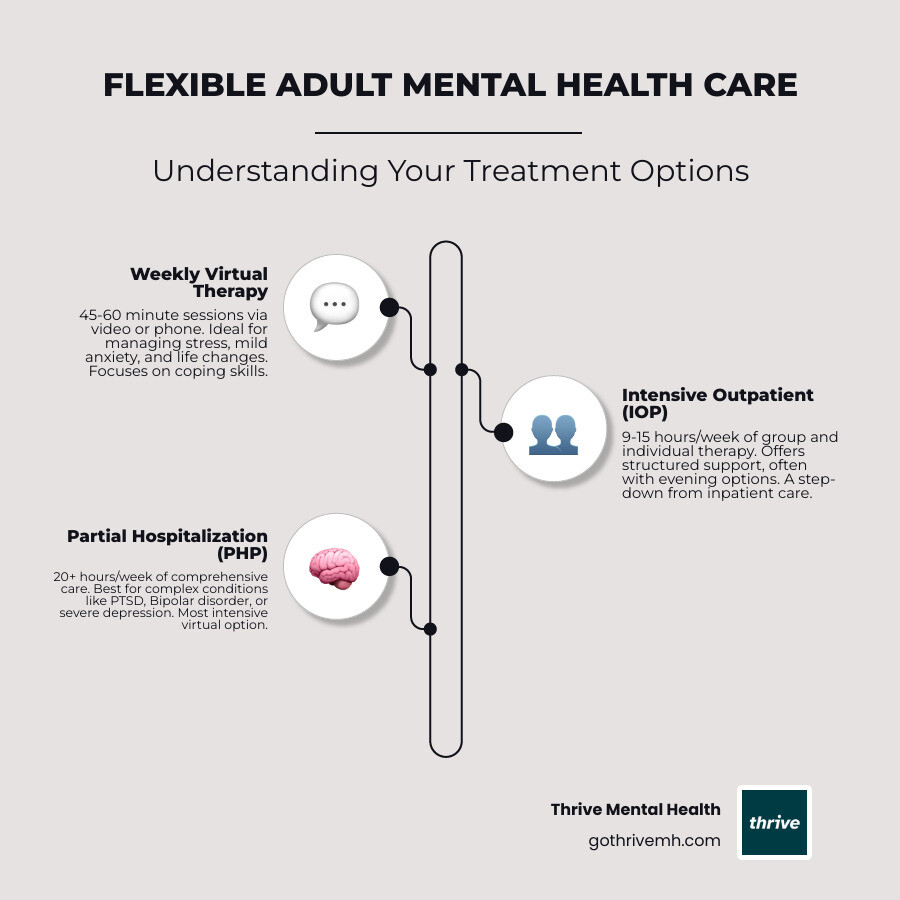 FLEXIBLE ADULT MENTAL HEALTH CARE

Understanding Your Treatment Options

Weekly Virtual Therapy

45-60 minute sessions via video or phone. Ideal for managing stress, mild anxiety, and life changes. Focuses on coping skills.

Intensive Outpatient (IOP)

9-15 hours/week of group and individual therapy. Offers structured support, often with evening options. A step-down from inpatient care.

Partial Hospitalization (PHP)

20+ hours/week of comprehensive care. Best for complex conditions like PTSD, Bipolar disorder, or severe depression. Most intensive virtual option.

Thrive Mental Health

gothrivemh.com

thrive