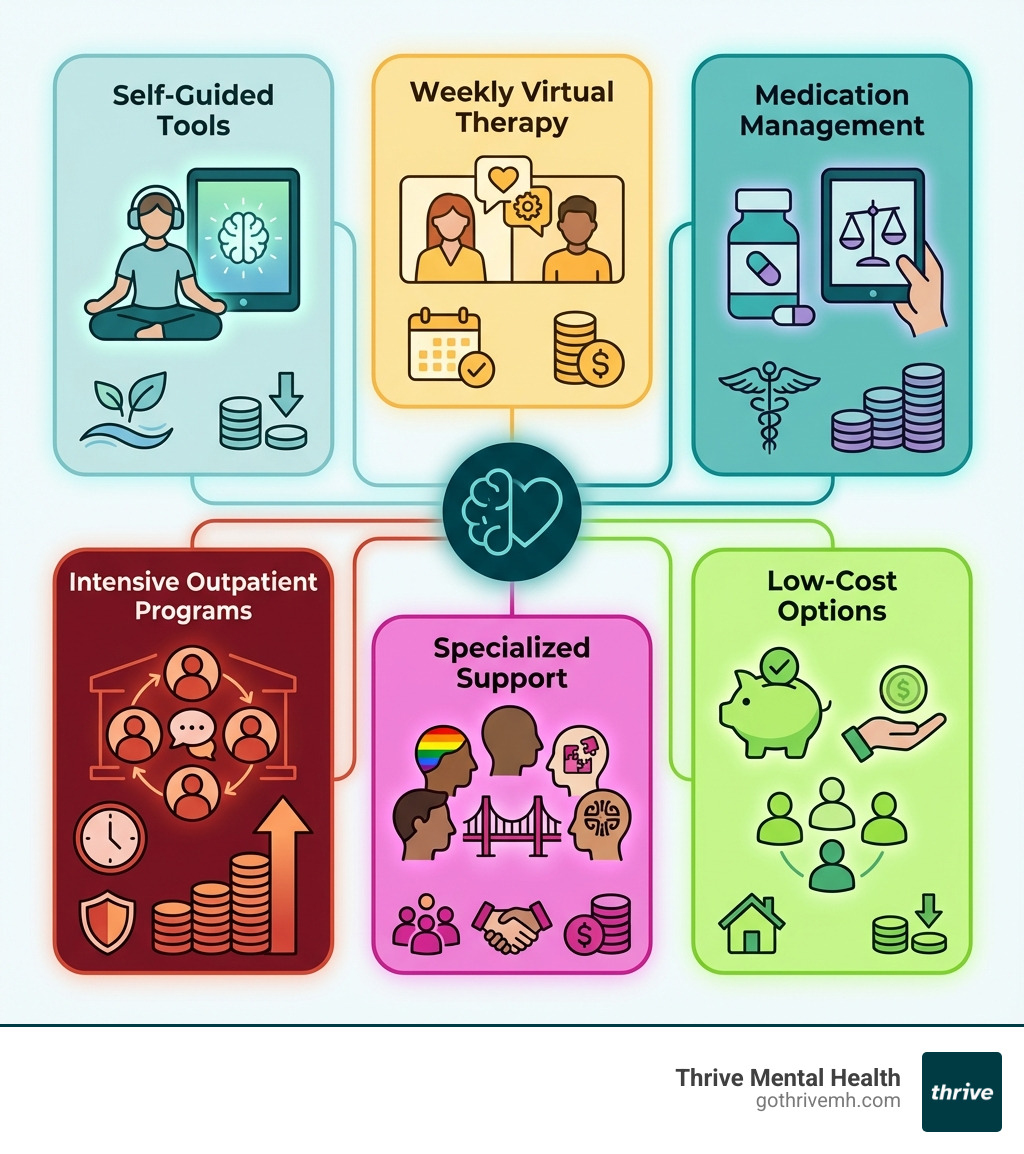 Self-Guided Tools

Weekly Virtual Therapy

Medication Management

Intensive Outpatient Programs

Specialized Support

Low-Cost Options

Thrive Mental Health
gothrivemh.com

thrive