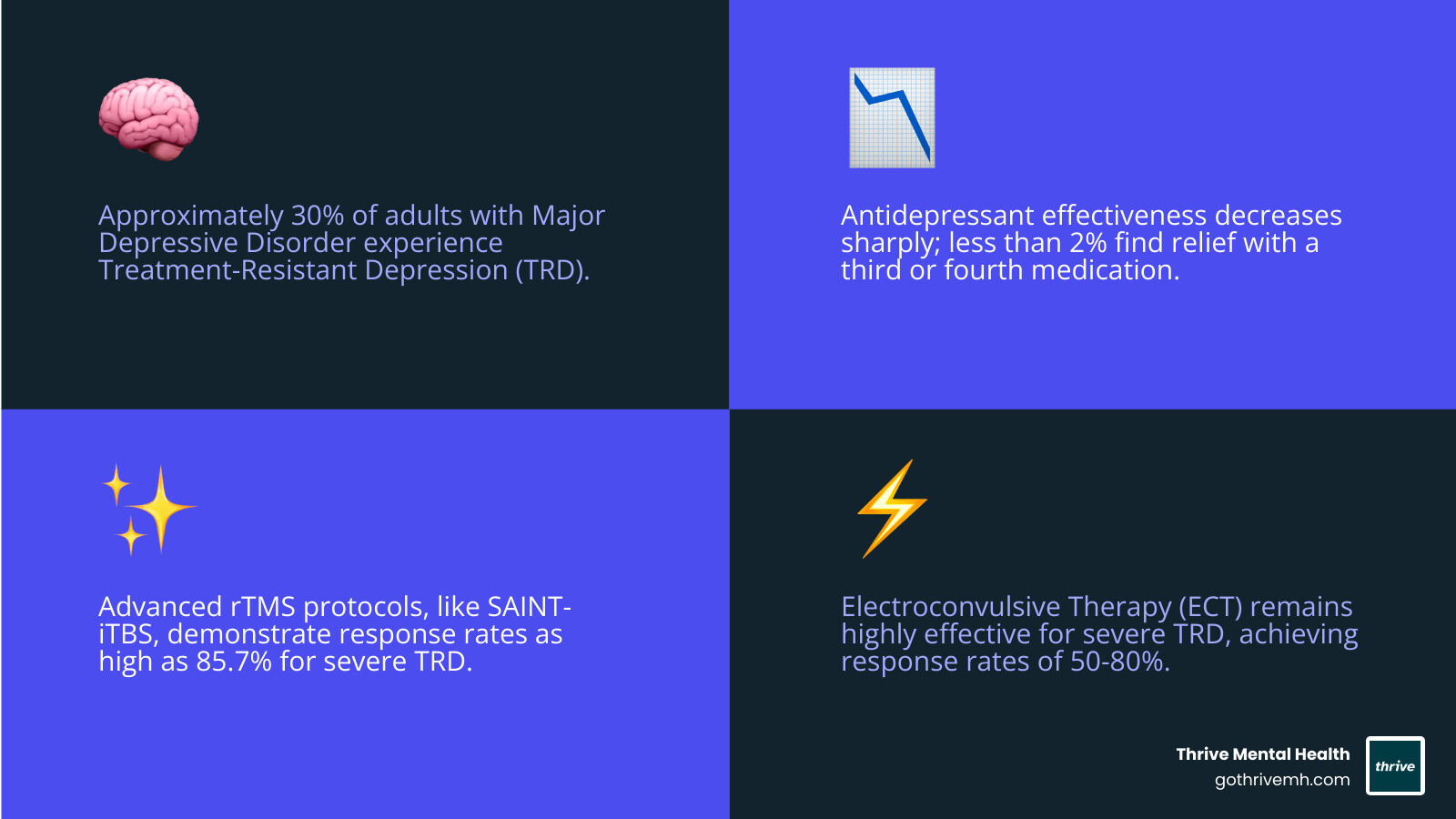 Approximately 30% of adults with Major Depressive Disorder experience Treatment-Resistant Depression (TRD).

Antidepressant effectiveness decreases sharply; less than 2% find relief with a third or fourth medication.

Advanced rTMS protocols, like SAINT-iTBS, demonstrate response rates as high as 85.7% for severe TRD.

Electroconvulsive Therapy (ECT) remains highly effective for severe TRD, achieving response rates of 50-80%.

Thrive Mental Health
gothrivemh.com
thrive