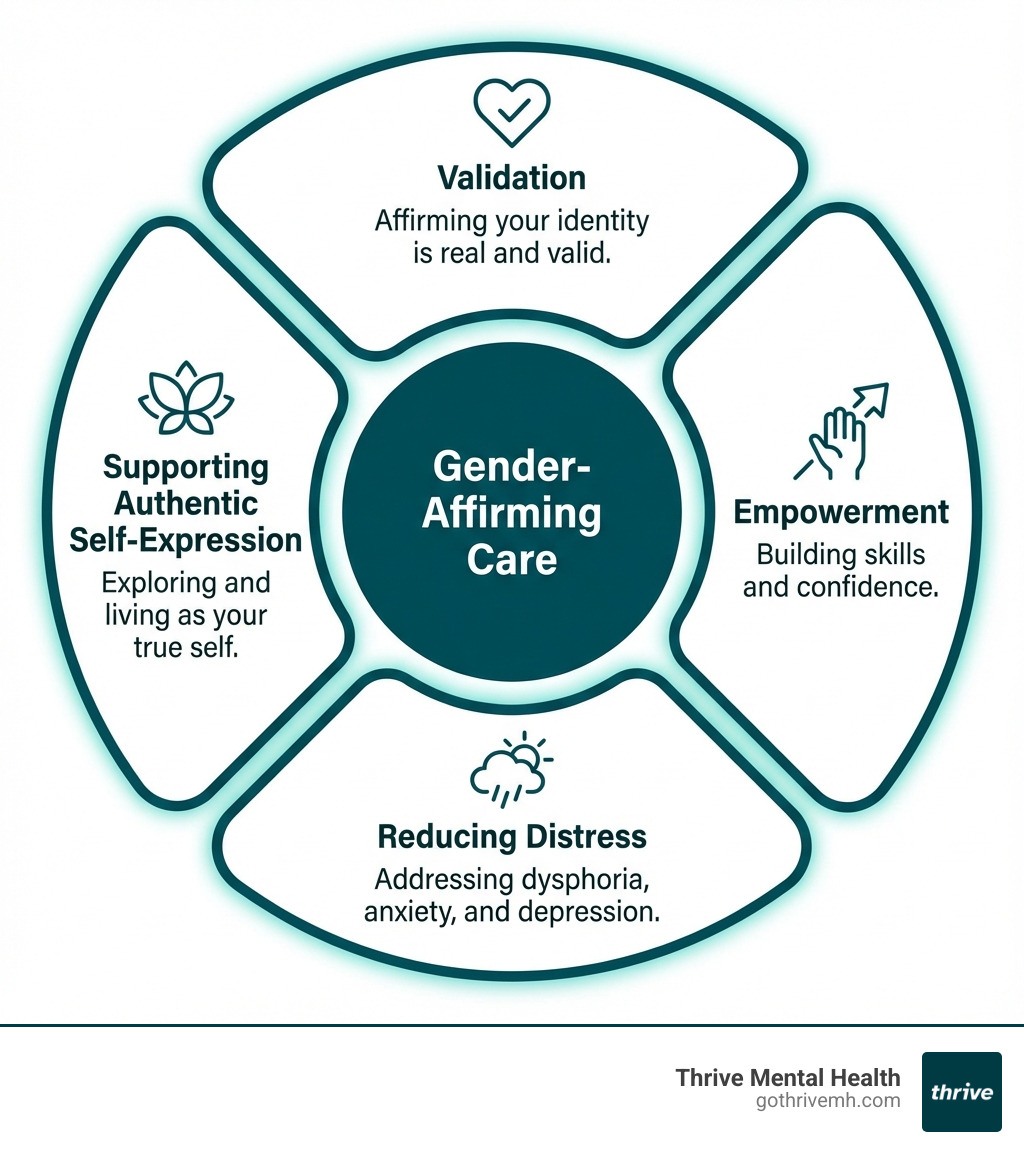 Validation
Affirming your identity is real and valid.

Supporting Authentic Self-Expression
Exploring and living as your true self.

Gender-Affirming Care

Empowerment
Building skills and confidence.

Reducing Distress
Addressing dysphoria, anxiety, and depression.

Thrive Mental Health
gothrivemh.com

thrive