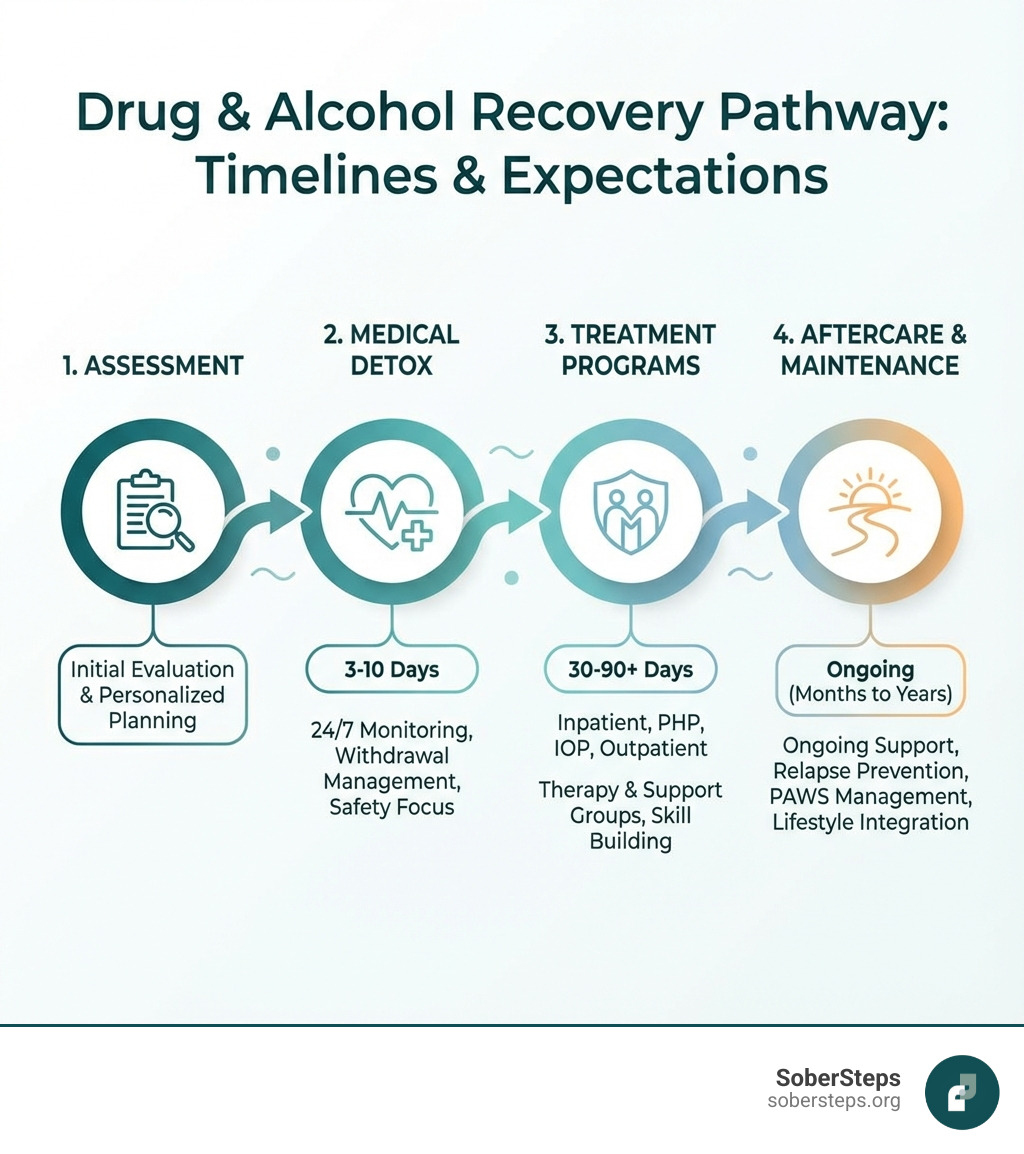 Drug & Alcohol Recovery Pathway: Timelines & Expectations

1. ASSESSMENT

Initial Evaluation & Personalized Planning

2. MEDICAL DETOX

3-10 Days

24/7 Monitoring, Withdrawal Management, Safety Focus

3. TREATMENT PROGRAMS

30-90+ Days

Inpatient, PHP, IOP, Outpatient

Therapy & Support Groups, Skill Building

4. AFTERCARE & MAINTENANCE

Ongoing (Months to Years)

Ongoing Support, Relapse Prevention, PAWS Management, Lifestyle Integration

SoberSteps
sobersteps.org