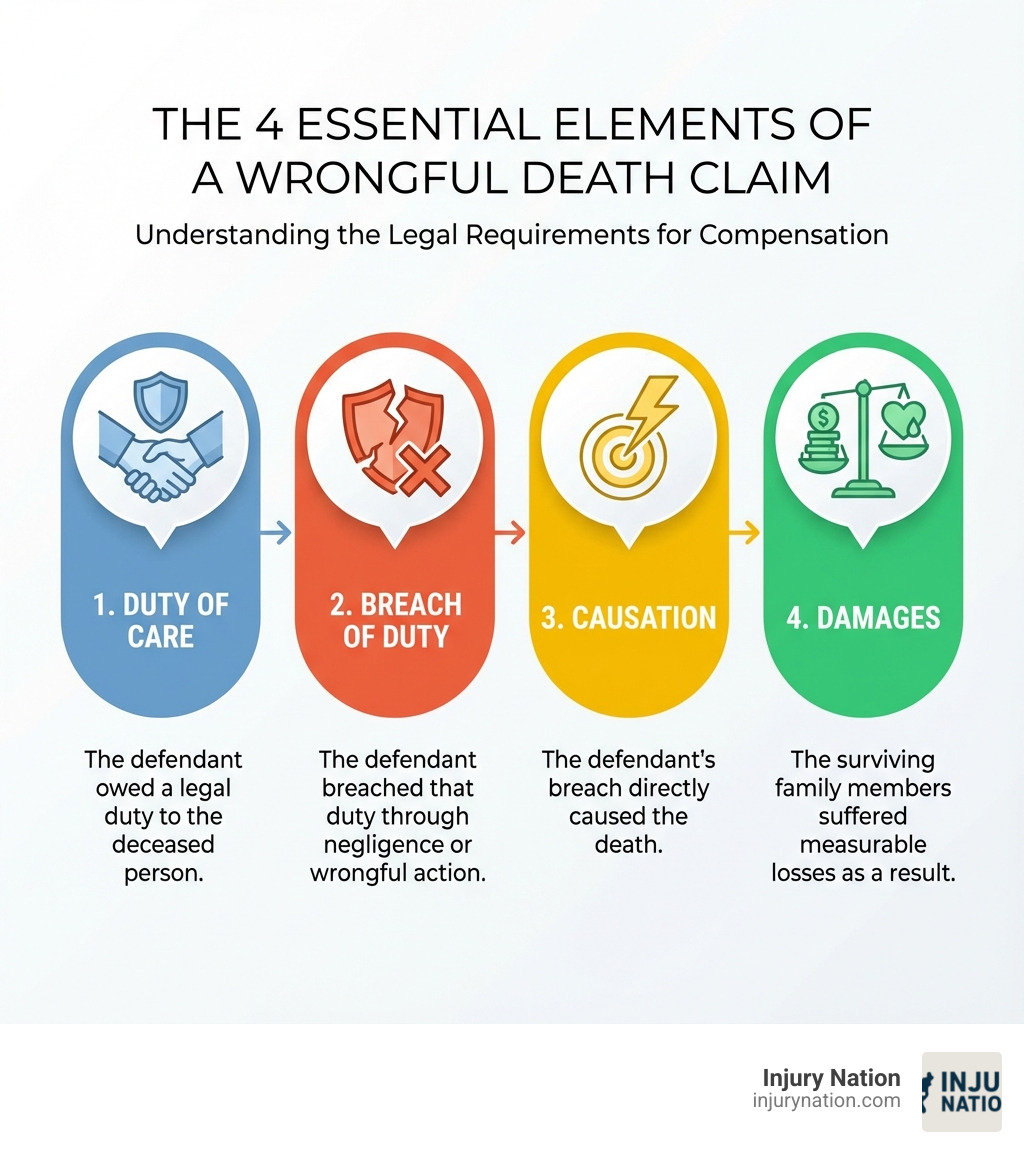 THE 4 ESSENTIAL ELEMENTS OF A WRONGFUL DEATH CLAIM

Understanding the Legal Requirements for Compensation

1. DUTY OF CARE

The defendant owed a legal duty to the deceased person.

2. BREACH OF DUTY

The defendant breached that duty through negligence or wrongful action.

3. CAUSATION

The defendant's breach directly caused the death.

4. DAMAGES

The surviving family members suffered measurable losses as a result.

Injury Nation
injurynation.com

INJU
NATIO