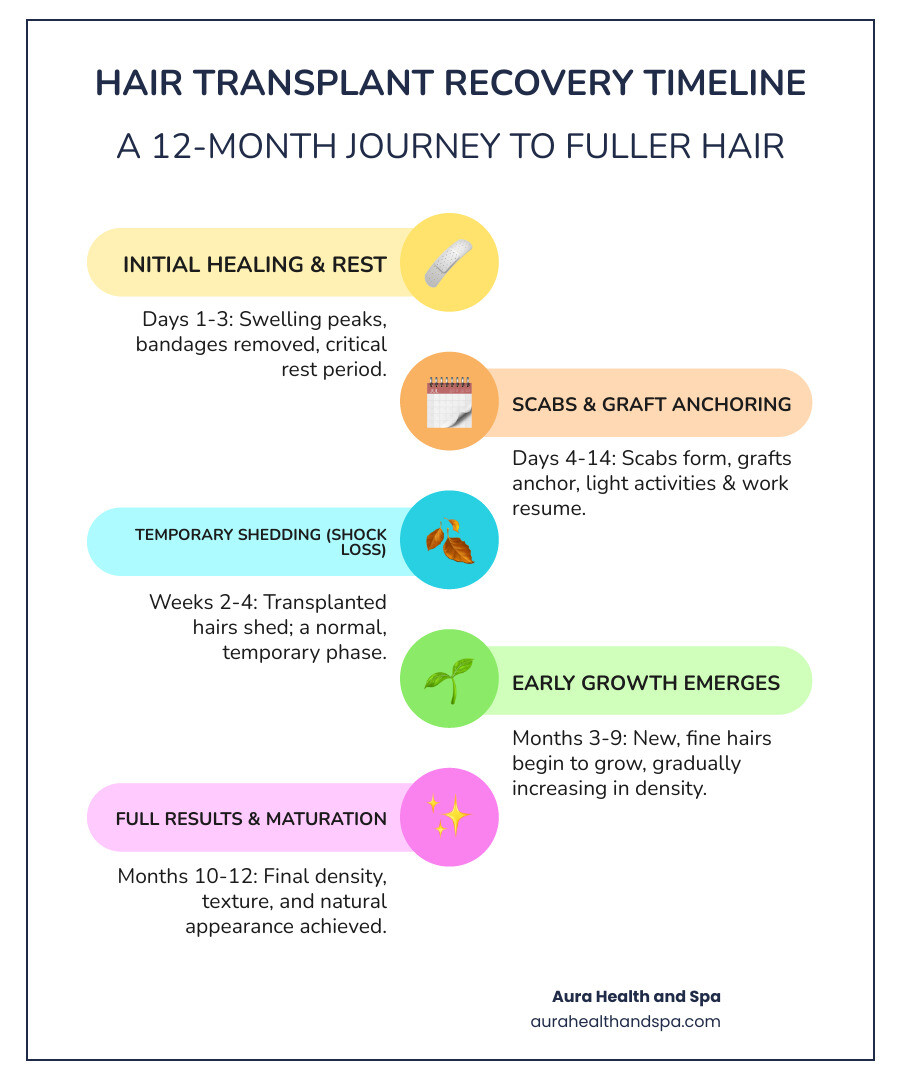 HAIR TRANSPLANT RECOVERY TIMELINE

A 12-MONTH JOURNEY TO FULLER HAIR

INITIAL HEALING & REST

Days 1-3: Swelling peaks, bandages removed, critical rest period.

SCABS & GRAFT ANCHORING

Days 4-14: Scabs form, grafts anchor, light activities & work resume.

TEMPORARY SHEDDING (SHOCK LOSS)

Weeks 2-4: Transplanted hairs shed; a normal, temporary phase.

EARLY GROWTH EMERGES

Months 3-9: New, fine hairs begin to grow, gradually increasing in density.

FULL RESULTS & MATURATION

Months 10-12: Final density, texture, and natural appearance achieved.

Aura Health and Spa
aurahealthandspa.com