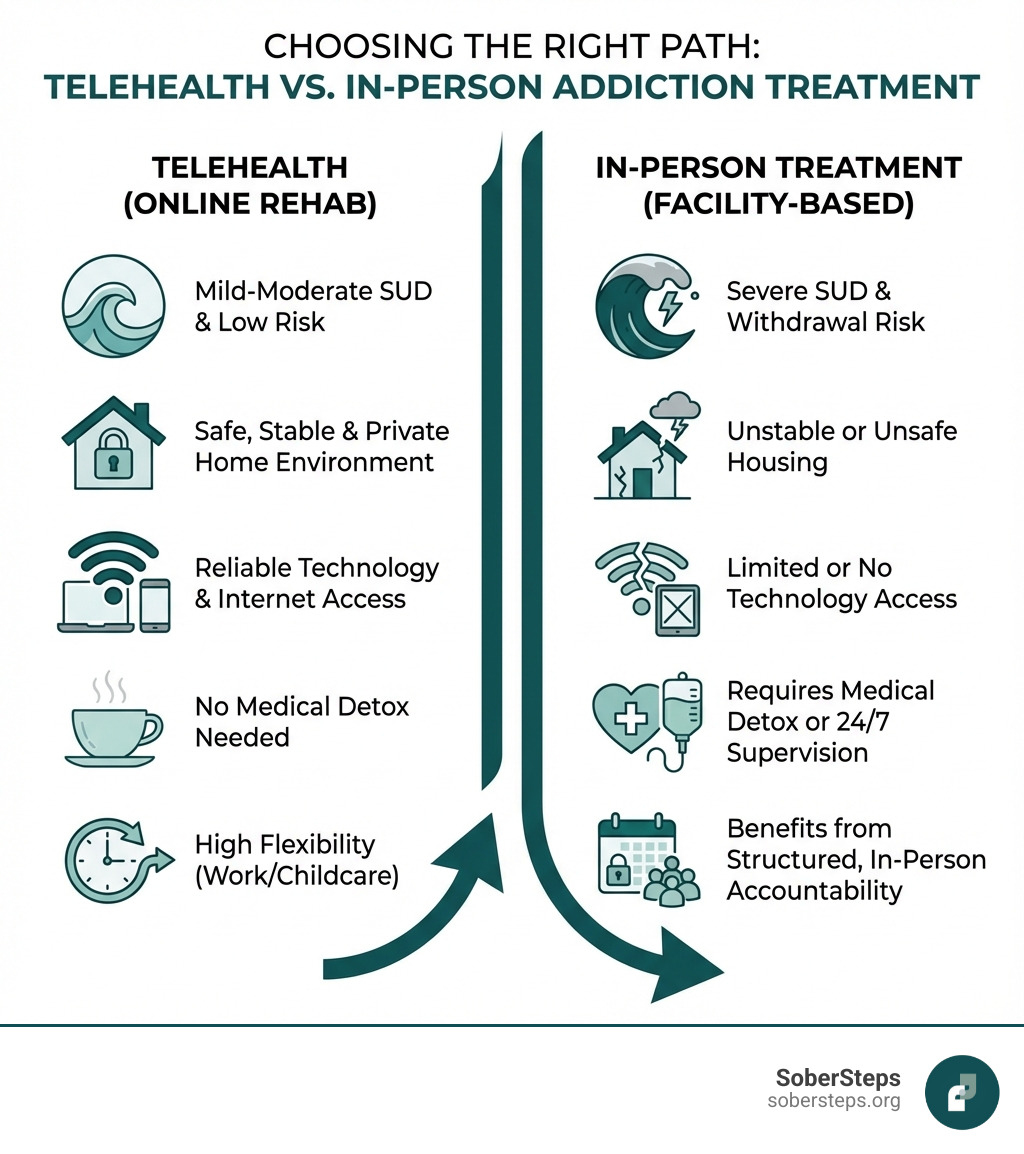 CHOOSING THE RIGHT PATH:
TELEHEALTH VS. IN-PERSON ADDICTION TREATMENT

TELEHEALTH
(ONLINE REHAB)

Mild-Moderate SUD & Low Risk

Safe, Stable & Private Home Environment

Reliable Technology & Internet Access

No Medical Detox Needed

High Flexibility (Work/Childcare)

IN-PERSON TREATMENT
(FACILITY-BASED)

Severe SUD & Withdrawal Risk

Unstable or Unsafe Housing

Limited or No Technology Access

Requires Medical Detox or 24/7 Supervision

Benefits from Structured, In-Person Accountability

SoberSteps
sobersteps.org