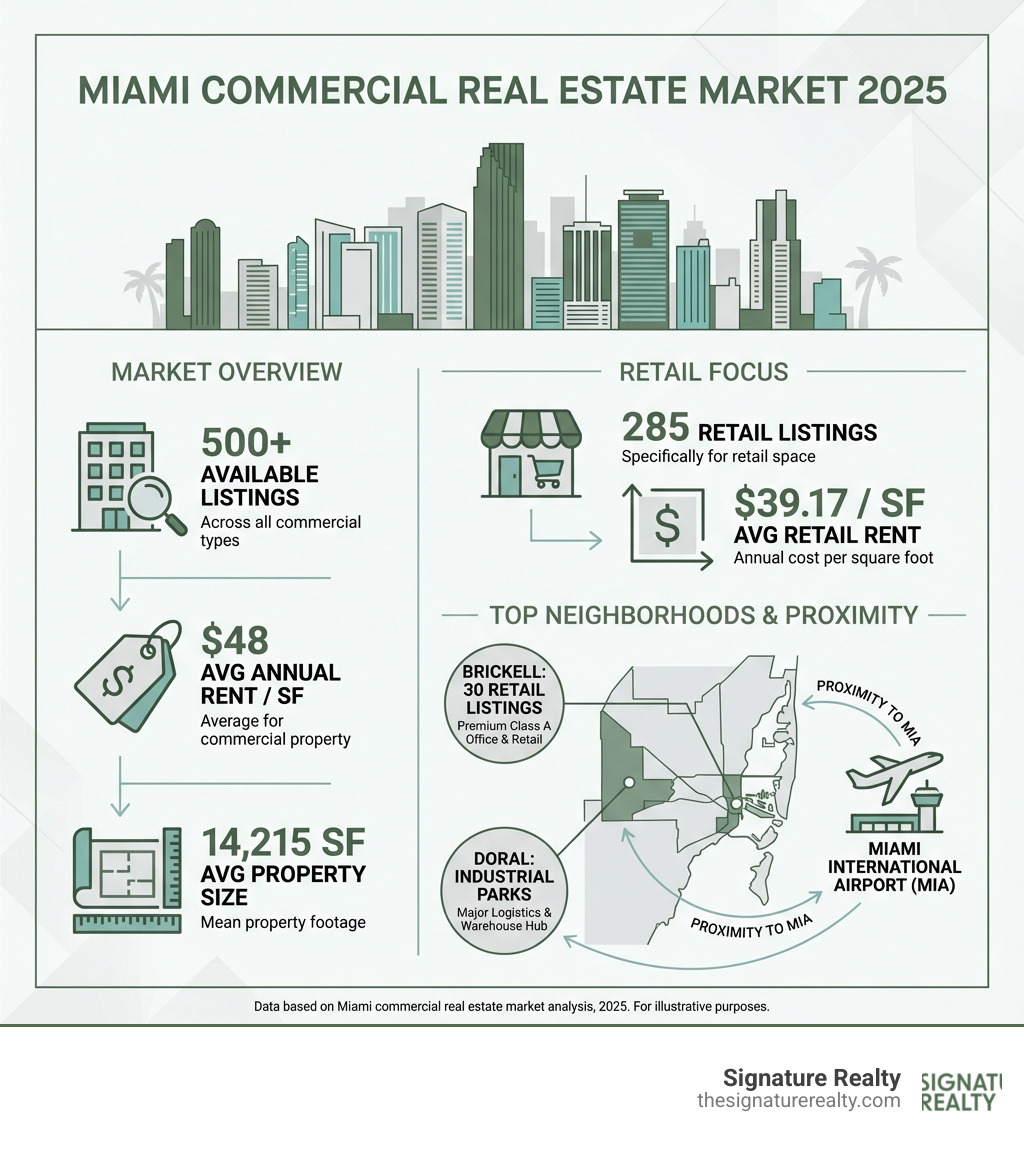 MIAMI COMMERCIAL REAL ESTATE MARKET 2025

MARKET OVERVIEW

500+
AVAILABLE LISTINGS
Across all commercial types

$48
AVG ANNUAL RENT / SF
Average for commercial property

14,215 SF
AVG PROPERTY SIZE
Mean property footage

RETAIL FOCUS

285 RETAIL LISTINGS
Specifically for retail space

$39.17 / SF
AVG RETAIL RENT
Annual cost per square foot

TOP NEIGHBORHOODS & PROXIMITY

BRICKELL: 30 RETAIL LISTINGS
Premium Class A Office & Retail

DORAL: INDUSTRIAL PARKS
Major Logistics & Warehouse Hub

PROXIMITY TO MIA

MIAMI INTERNATIONAL AIRPORT (MIA)

PROXIMITY TO MIA

Data based on Miami commercial real estate market analysis, 2025. For illustrative purposes.

Signature Realty
thesignaturerealty.com

SIGNATU
REALTY