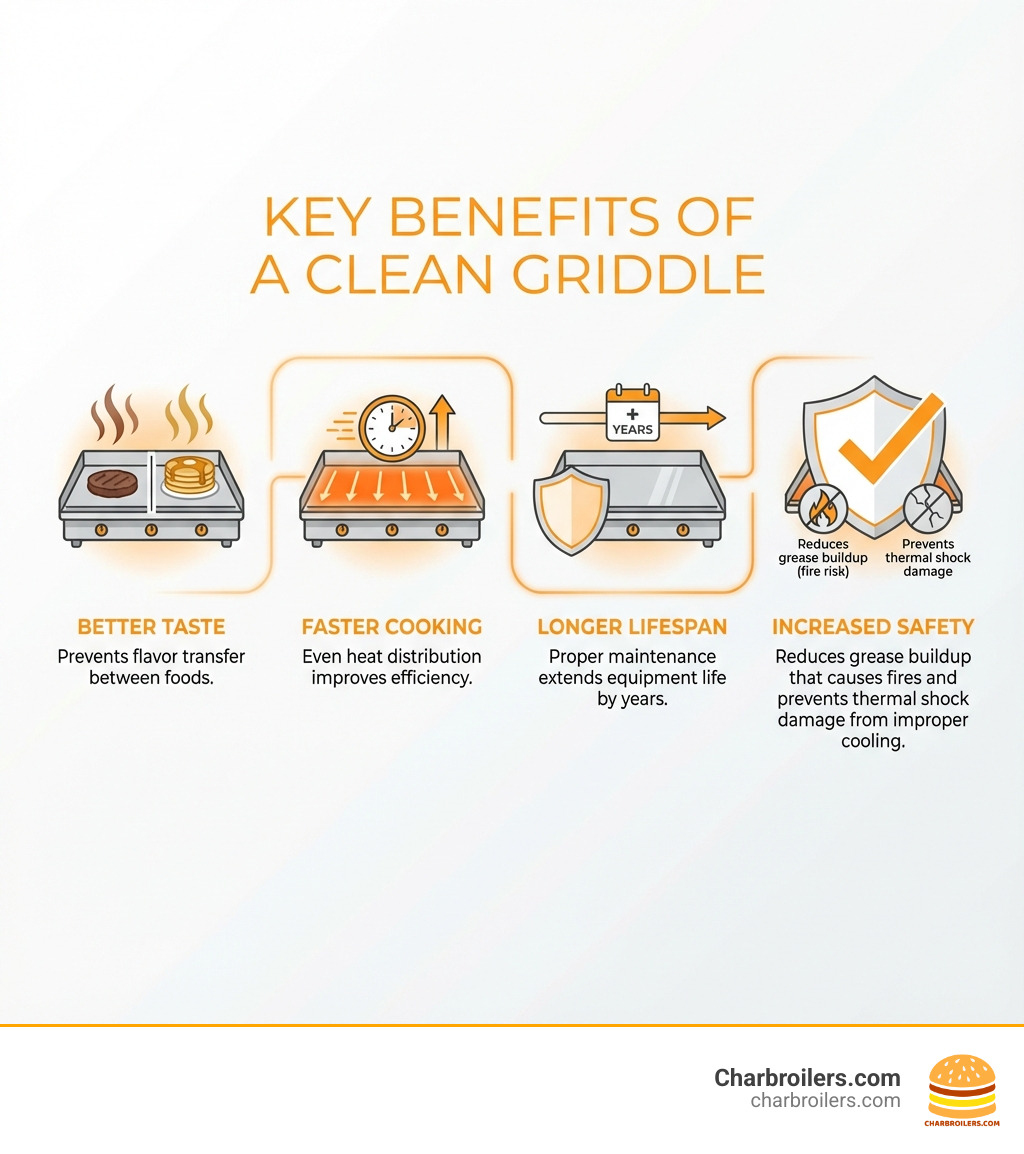 KEY BENEFITS OF A CLEAN GRIDDLE

+ YEARS

Reduces grease buildup (fire risk)

Prevents thermal shock damage

BETTER TASTE
Prevents flavor transfer between foods.

FASTER COOKING
Even heat distribution improves efficiency.

LONGER LIFESPAN
Proper maintenance extends equipment life by years.

INCREASED SAFETY
Reduces grease buildup that causes fires and prevents thermal shock damage from improper cooling.

Charbroilers.com
charbroilers.com

CHARBROILERS.COM