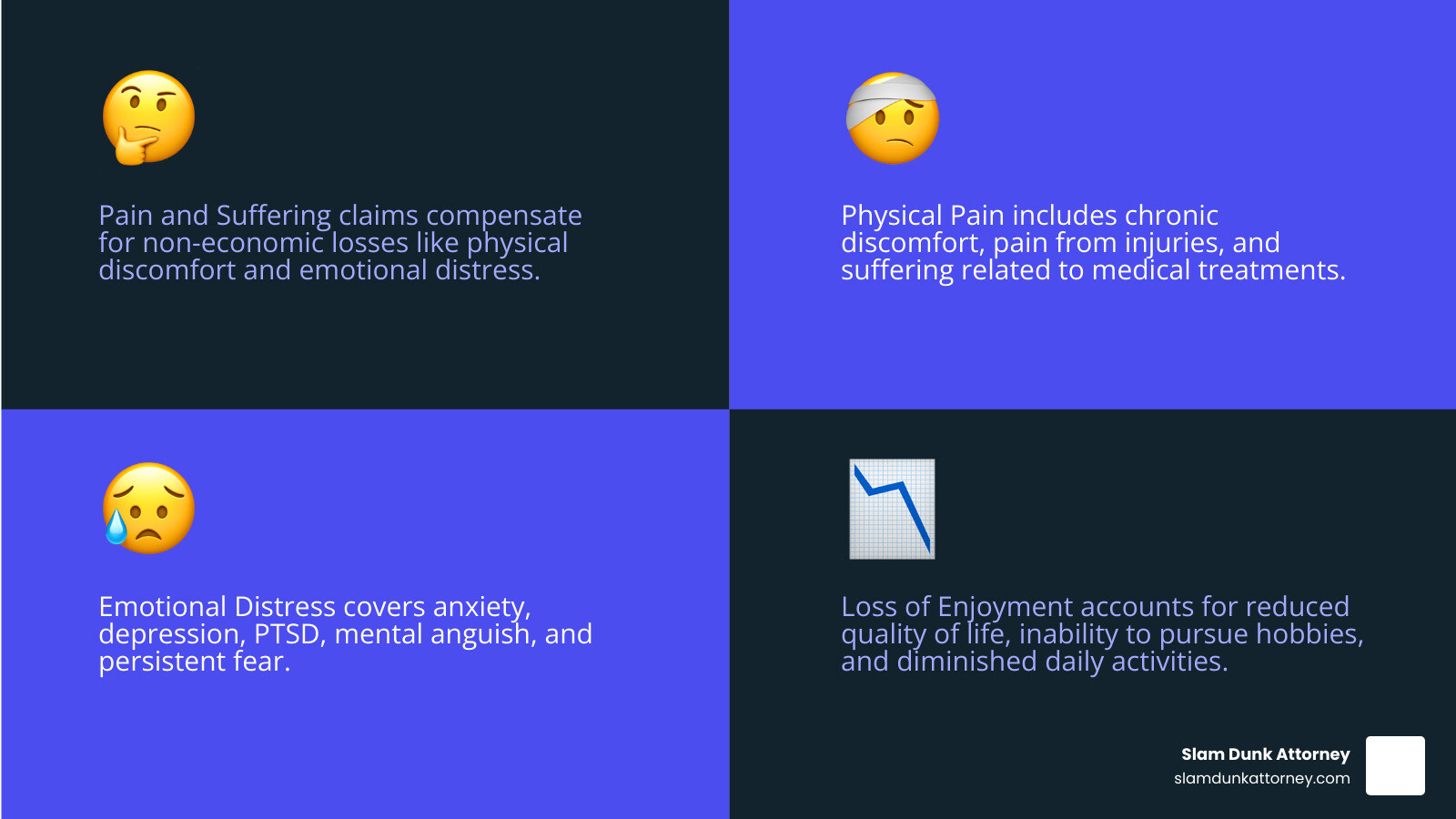 Pain and Suffering claims compensate for non-economic losses like physical discomfort and emotional distress.

Physical Pain includes chronic discomfort, pain from injuries, and suffering related to medical treatments.

Emotional Distress covers anxiety, depression, PTSD, mental anguish, and persistent fear.

Loss of Enjoyment accounts for reduced quality of life, inability to pursue hobbies, and diminished daily activities.

Slam Dunk Attorney
slamdunkattorney.com