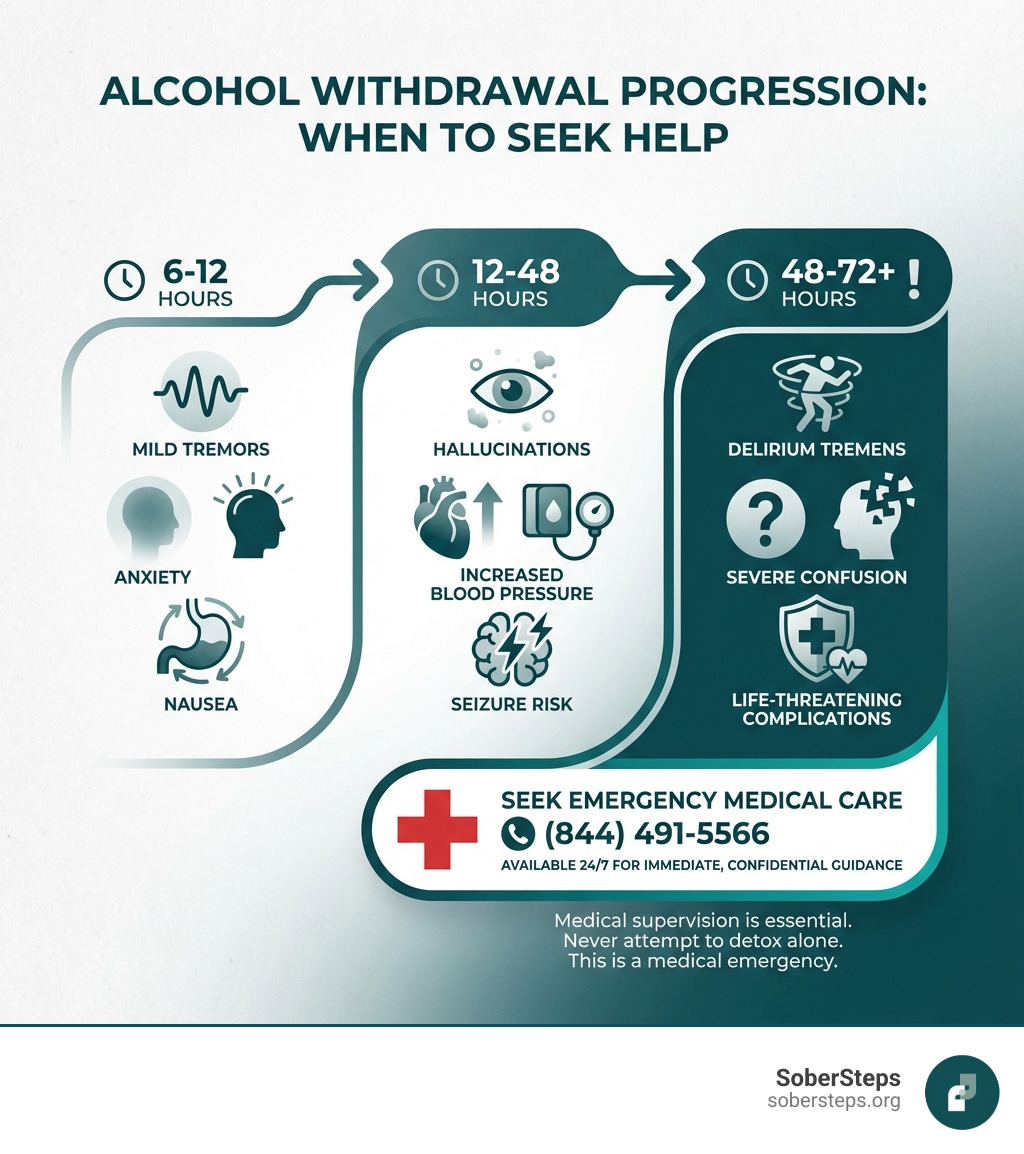 ALCOHOL WITHDRAWAL PROGRESSION: WHEN TO SEEK HELP

6-12 HOURS

MILD TREMORS

ANXIETY

NAUSEA

12-48 HOURS

HALLUCINATIONS

INCREASED BLOOD PRESSURE

SEIZURE RISK

48-72+ HOURS !

DELIRIUM TREMENS

SEVERE CONFUSION

LIFE-THREATENING COMPLICATIONS

SEEK EMERGENCY MEDICAL CARE
(844) 491-5566
AVAILABLE 24/7 FOR IMMEDIATE, CONFIDENTIAL GUIDANCE

Medical supervision is essential. Never attempt to detox alone. This is a medical emergency.

SoberSteps
sobersteps.org