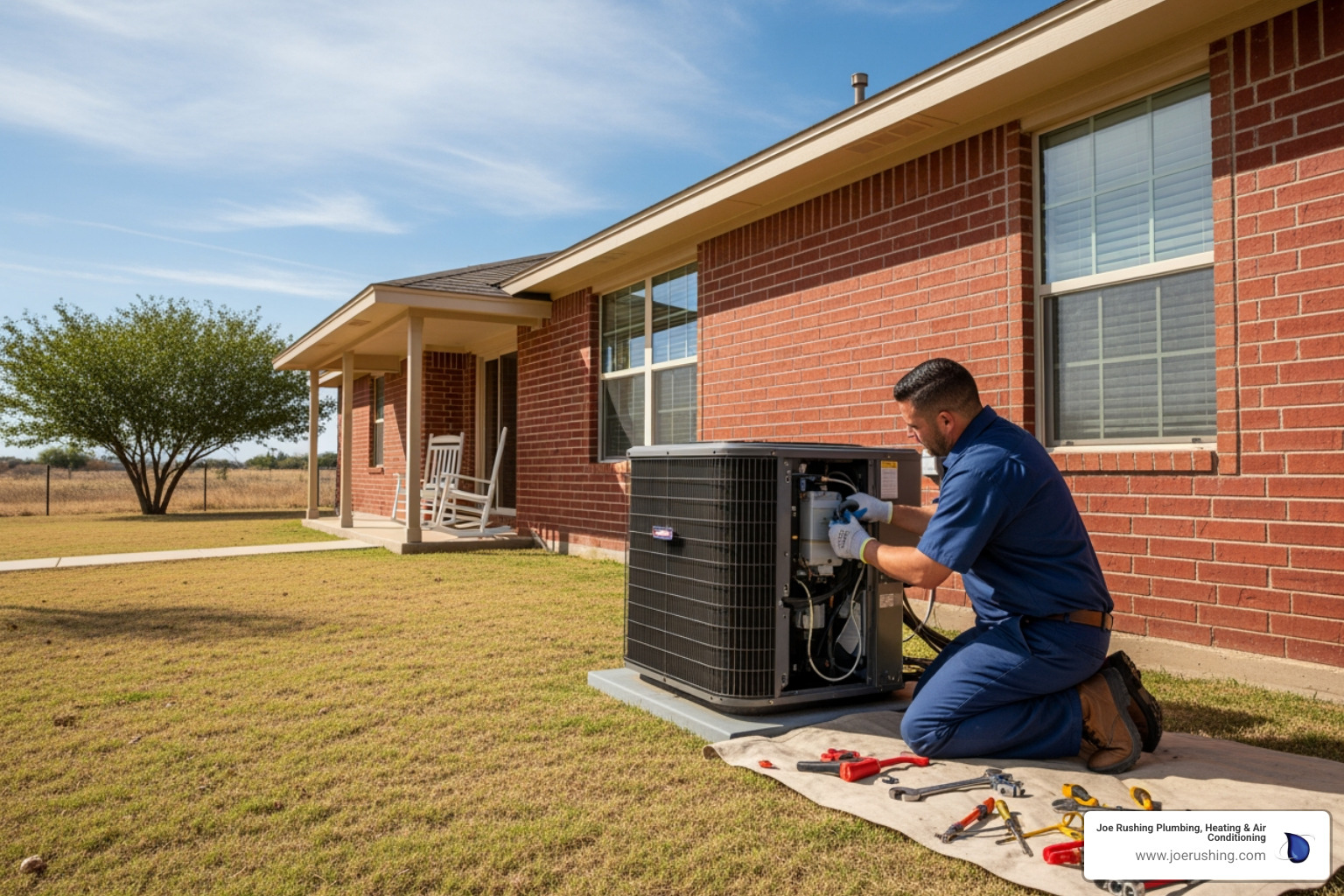 Joe Rushing Plumbing, Heating & Air Conditioning
www.joerushing.com