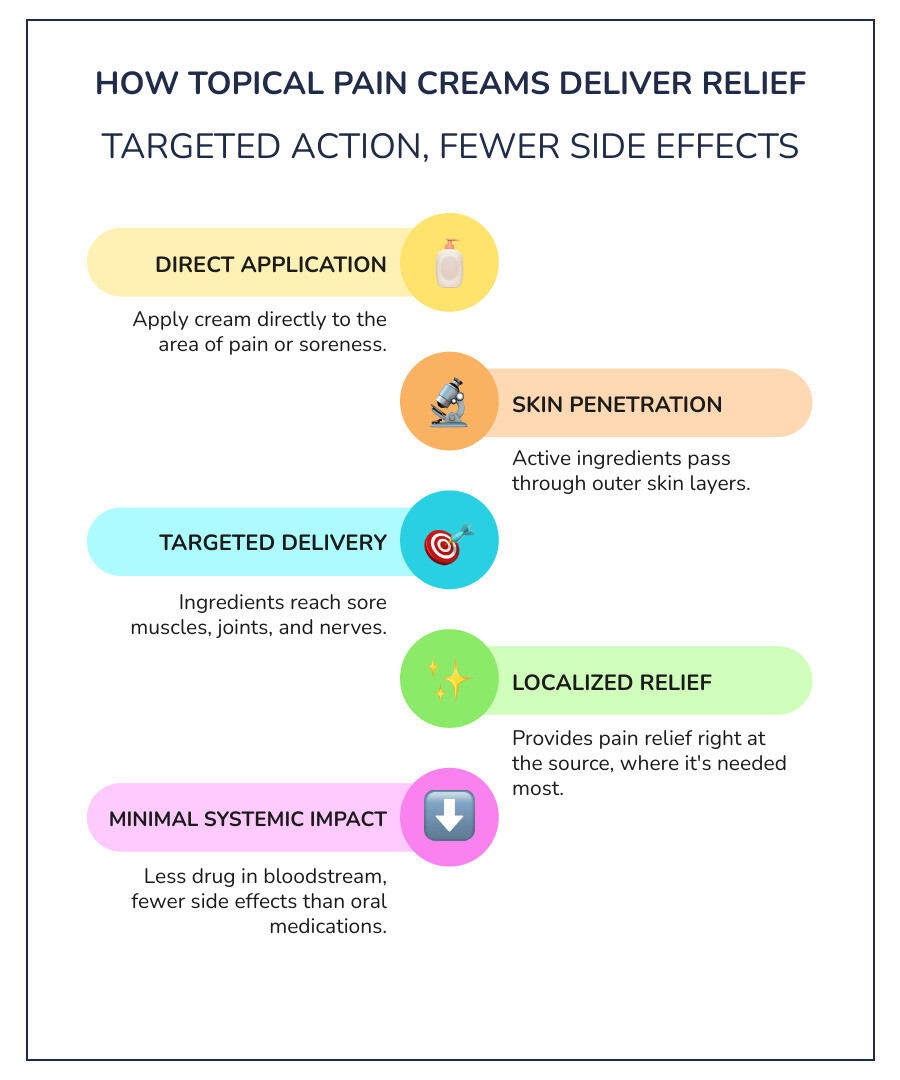 HOW TOPICAL PAIN CREAMS DELIVER RELIEF

TARGETED ACTION, FEWER SIDE EFFECTS

DIRECT APPLICATION

Apply cream directly to the area of pain or soreness.

SKIN PENETRATION

Active ingredients pass through outer skin layers.

TARGETED DELIVERY

Ingredients reach sore muscles, joints, and nerves.

LOCALIZED RELIEF

Provides pain relief right at the source, where it's needed most.

MINIMAL SYSTEMIC IMPACT

Less drug in bloodstream, fewer side effects than oral medications.