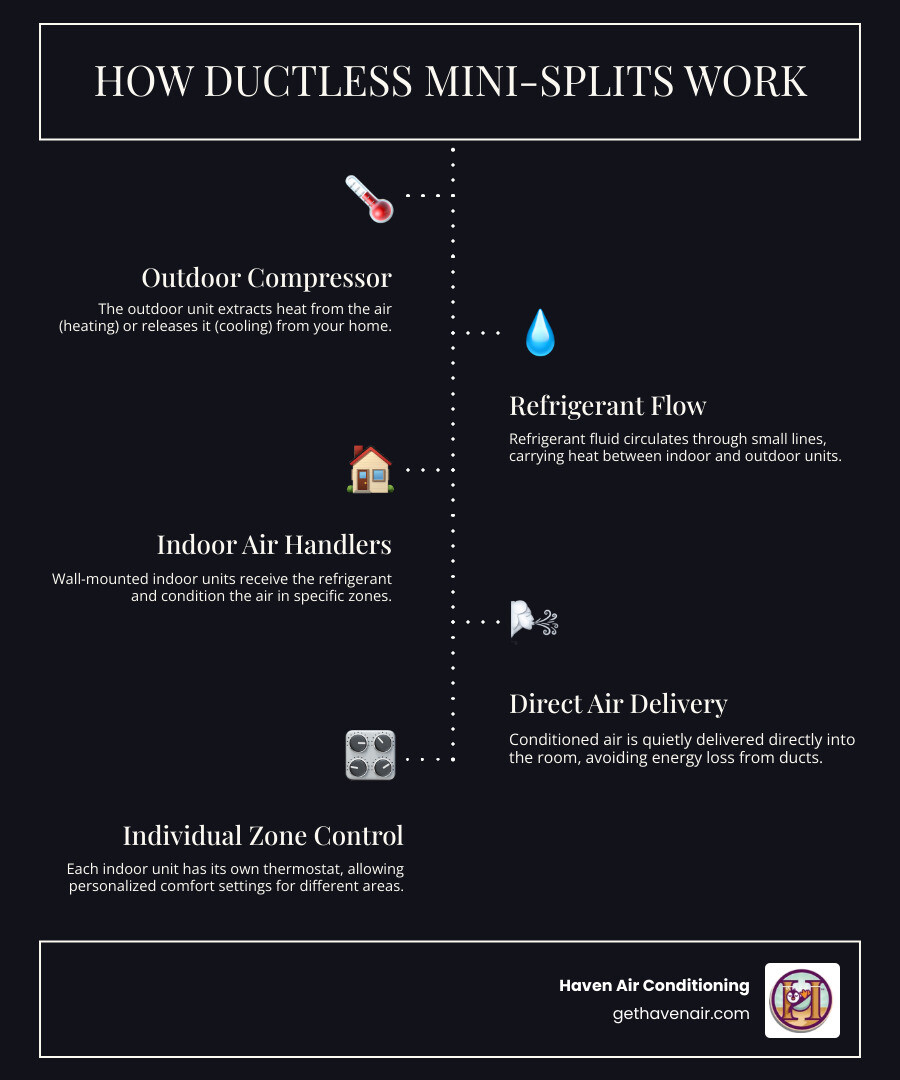 HOW DUCTLESS MINI-SPLITS WORK

Outdoor Compressor

The outdoor unit extracts heat from the air (heating) or releases it (cooling) from your home.

Refrigerant Flow

Refrigerant fluid circulates through small lines, carrying heat between indoor and outdoor units.

Indoor Air Handlers

Wall-mounted indoor units receive the refrigerant and condition the air in specific zones.

Direct Air Delivery

Conditioned air is quietly delivered directly into the room, avoiding energy loss from ducts.

Individual Zone Control

Each indoor unit has its own thermostat, allowing personalized comfort settings for different areas.

Haven Air Conditioning
gethavenair.com