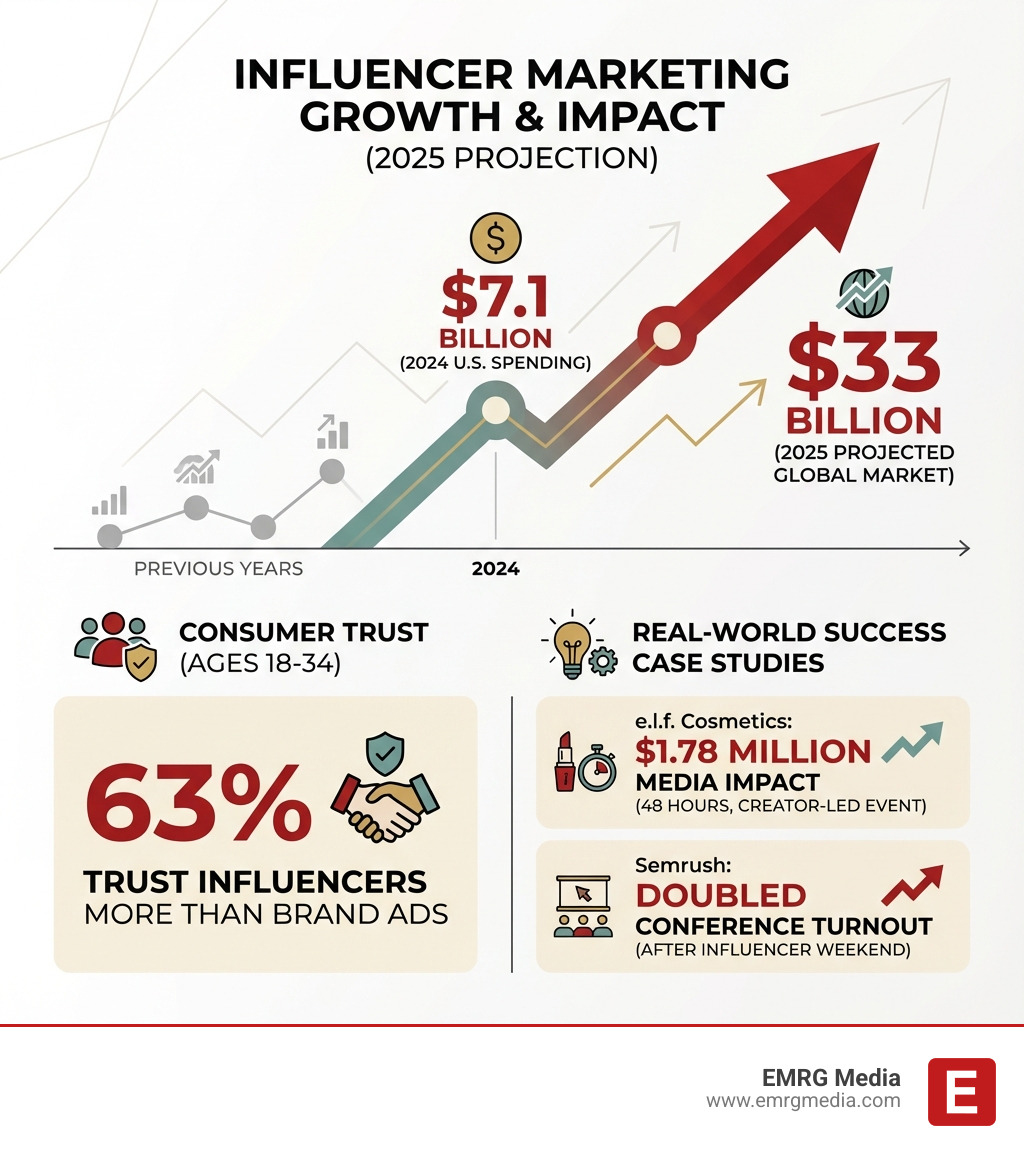 INFLUENCER MARKETING GROWTH & IMPACT
(2025 PROJECTION)

$7.1 BILLION
(2024 U.S. SPENDING)

$33 BILLION
(2025 PROJECTED GLOBAL MARKET)

PREVIOUS YEARS
2024

CONSUMER TRUST
(AGES 18-34)

63%
TRUST INFLUENCERS
MORE THAN BRAND ADS

REAL-WORLD SUCCESS CASE STUDIES

e.l.f. Cosmetics:
$1.78 MILLION
MEDIA IMPACT
(48 HOURS, CREATOR-LED EVENT)

Semrush:
DOUBLED
CONFERENCE TURNOUT
(AFTER INFLUENCER WEEKEND)

EMRG Media
www.emrgmedia.com
E