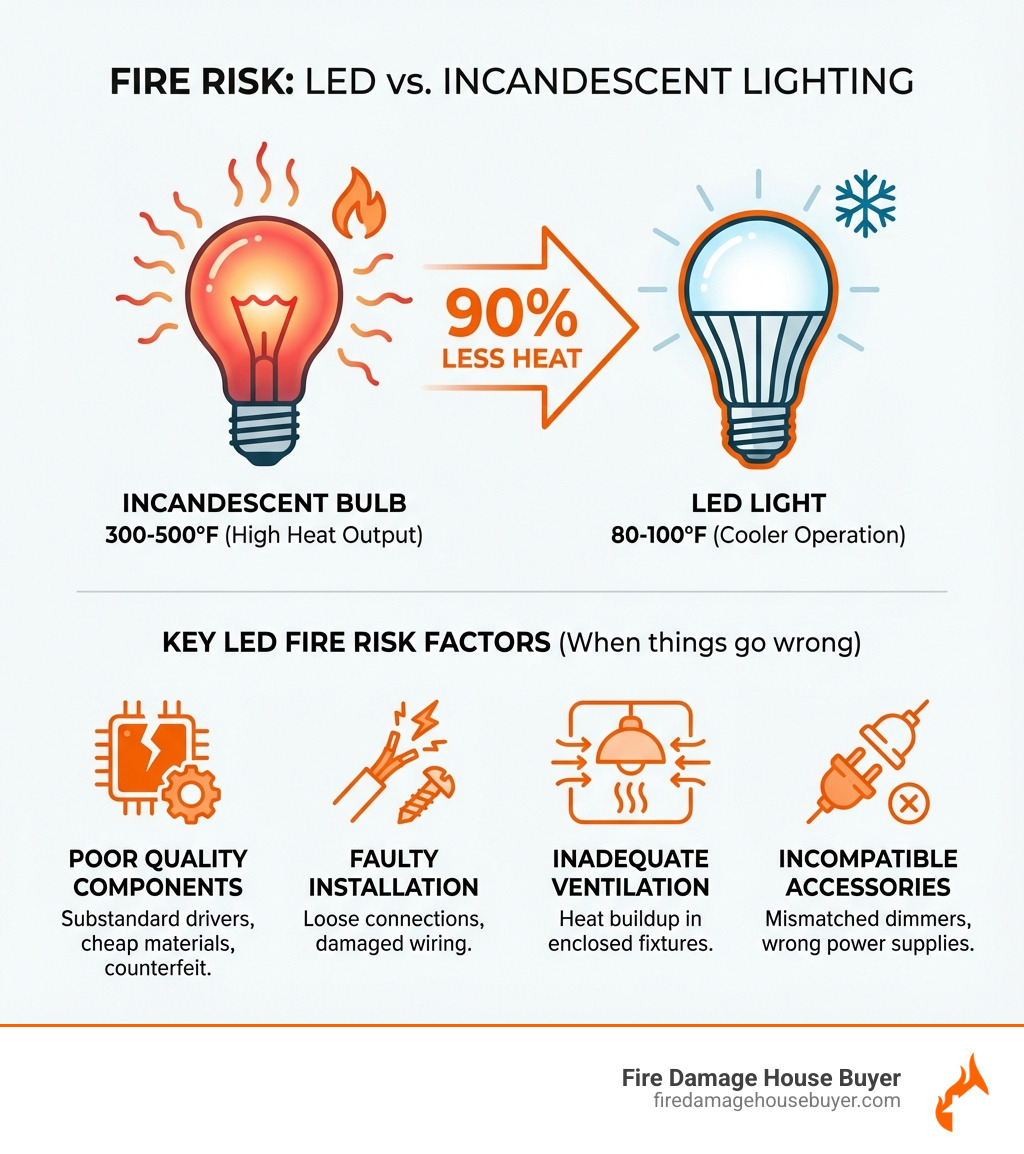 FIRE RISK: LED vs. INCANDESCENT LIGHTING

90% LESS HEAT

INCANDESCENT BULB
300-500°F (High Heat Output)

LED LIGHT
80-100°F (Cooler Operation)

KEY LED FIRE RISK FACTORS (When things go wrong)

POOR QUALITY COMPONENTS
Substandard drivers, cheap materials, counterfeit.

FAULTY INSTALLATION
Loose connections, damaged wiring.

INADEQUATE VENTILATION
Heat buildup in enclosed fixtures.

INCOMPATIBLE ACCESSORIES
Mismatched dimmers, wrong power supplies.

Fire Damage House Buyer
firedamagehousebuyer.com