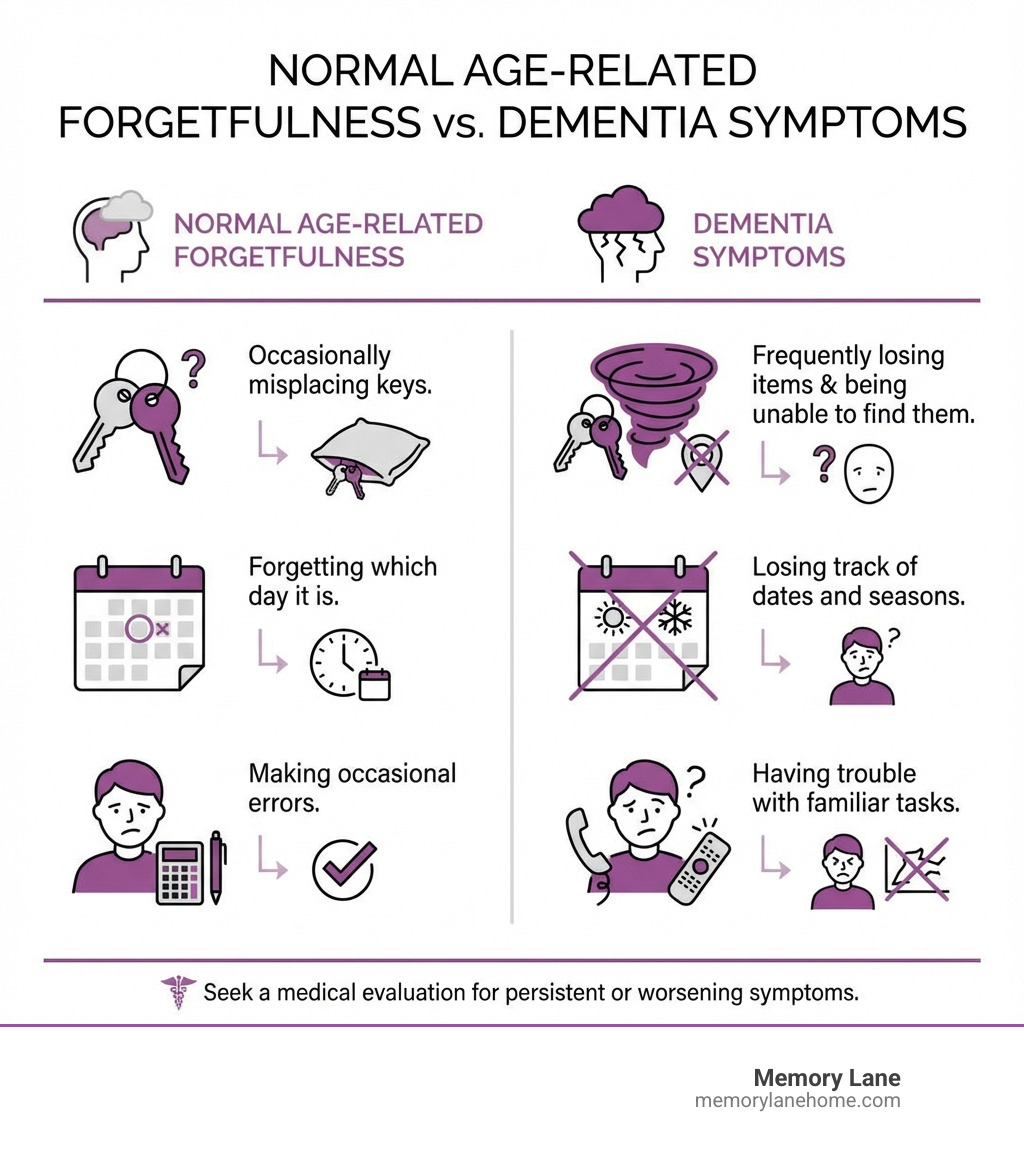 NORMAL AGE-RELATED FORGETFULNESS vs. DEMENTIA SYMPTOMS

NORMAL AGE-RELATED FORGETFULNESS

Occasionally misplacing keys.

Forgetting which day it is.

Making occasional errors.

DEMENTIA SYMPTOMS

Frequently losing items & being unable to find them.

Losing track of dates and seasons.

Having trouble with familiar tasks.

Seek a medical evaluation for persistent or worsening symptoms.

Memory Lane
memorylanehome.com