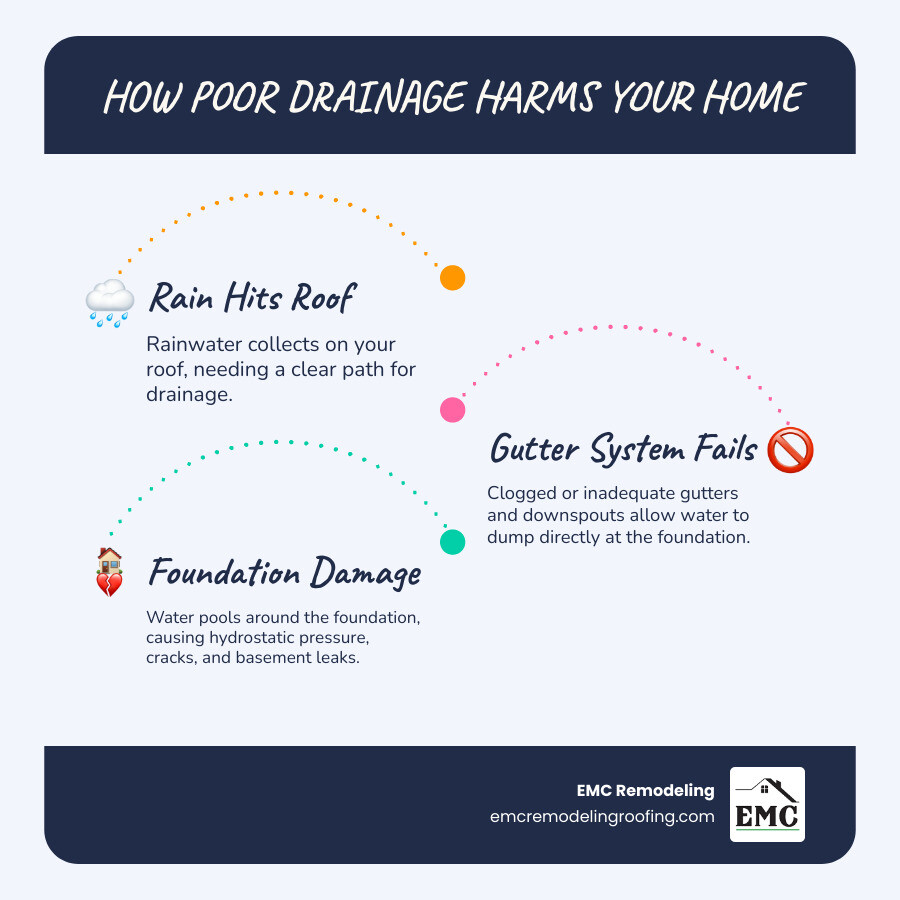 HOW POOR DRAINAGE HARMS YOUR HOME

Rain Hits Roof

Rainwater collects on your roof, needing a clear path for drainage.

Gutter System Fails

Clogged or inadequate gutters and downspouts allow water to dump directly at the foundation.

Foundation Damage

Water pools around the foundation, causing hydrostatic pressure, cracks, and basement leaks.

EMC Remodeling
emcremodelingroofing.com

EMC