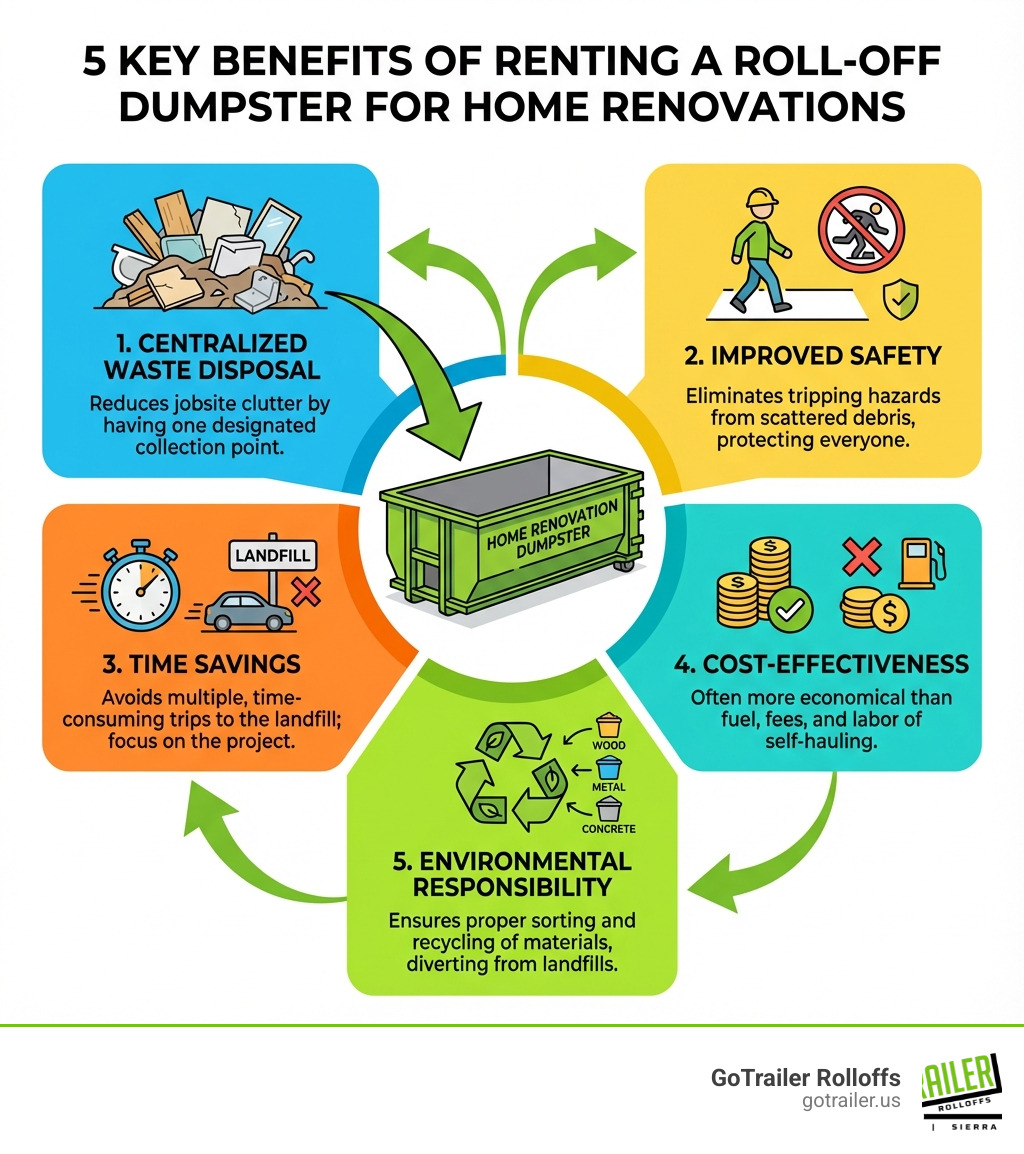 5 KEY BENEFITS OF RENTING A ROLL-OFF DUMPSTER FOR HOME RENOVATIONS

1. CENTRALIZED WASTE DISPOSAL
Reduces jobsite clutter by having one designated collection point.

2. IMPROVED SAFETY
Eliminates tripping hazards from scattered debris, protecting everyone.

HOME RENOVATION DUMPSTER

LANDFILL

3. TIME SAVINGS
Avoids multiple, time-consuming trips to the landfill; focus on the project.

4. COST-EFFECTIVENESS
Often more economical than fuel, fees, and labor of self-hauling.

WOOD
METAL
CONCRETE

5. ENVIRONMENTAL RESPONSIBILITY
Ensures proper sorting and recycling of materials, diverting from landfills.

GoTrailer Rolloffs
gotrailer.us

AILER
ROLLOFFS
SIERRA