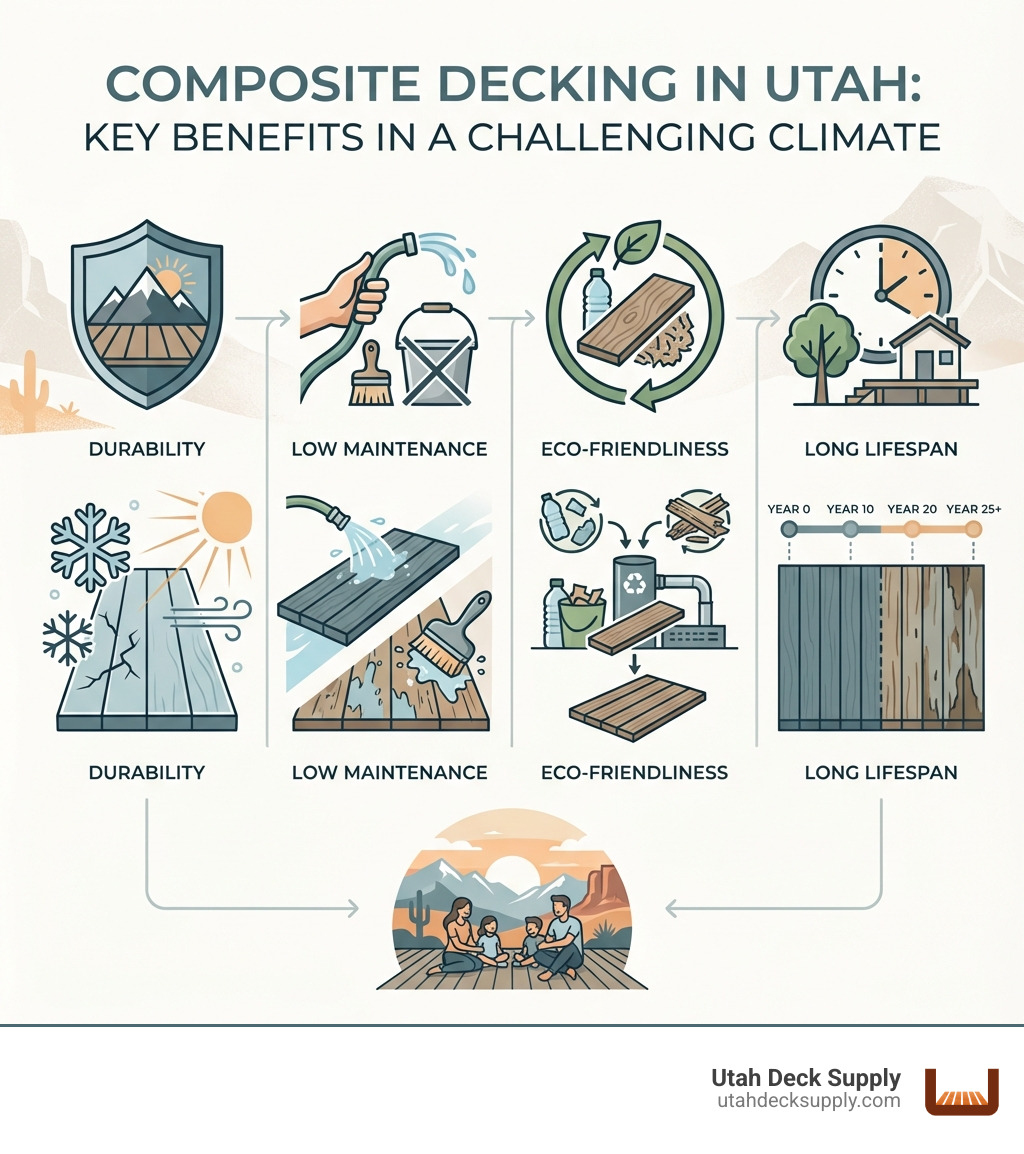 COMPOSITE DECKING IN UTAH:
KEY BENEFITS IN A CHALLENGING CLIMATE

DURABILITY

LOW MAINTENANCE

ECO-FRIENDLINESS

LONG LIFESPAN

YEAR 0 YEAR 10 YEAR 20 YEAR 25+

DURABILITY

LOW MAINTENANCE

ECO-FRIENDLINESS

LONG LIFESPAN

Utah Deck Supply
utahdecksupply.com