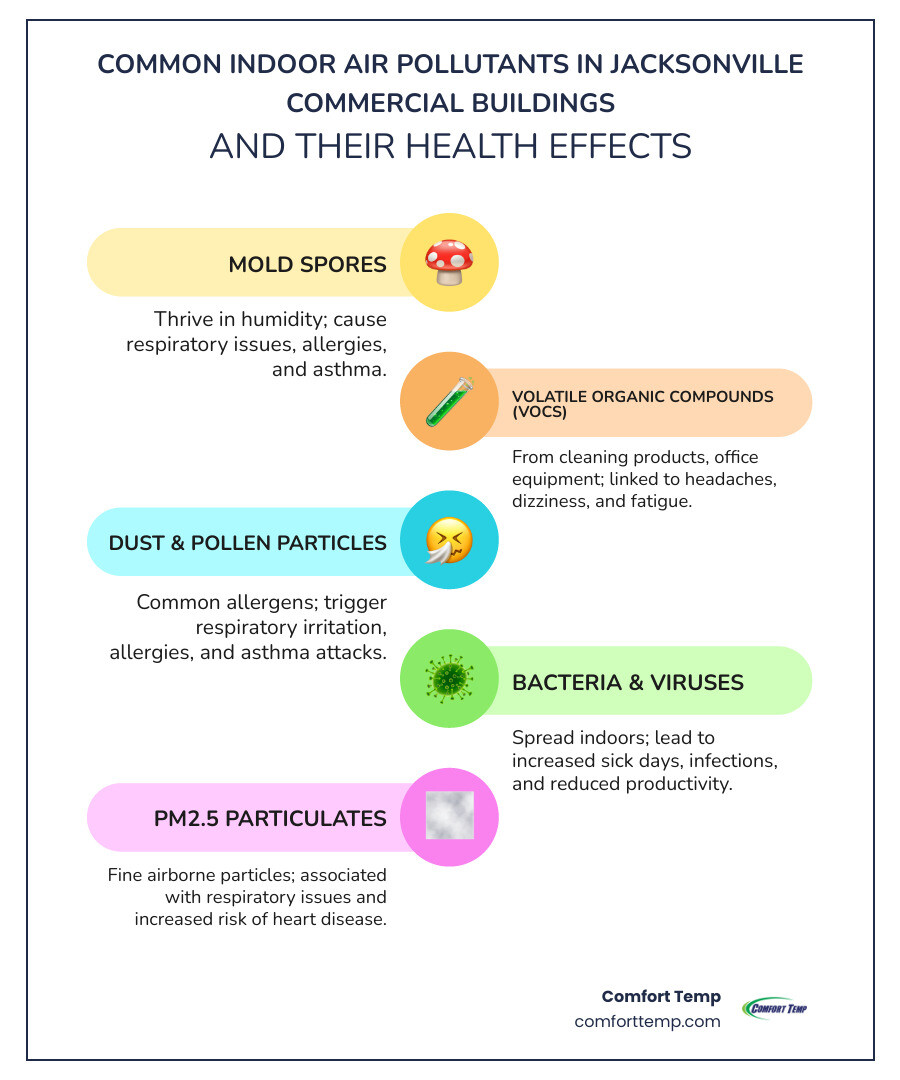 COMMON INDOOR AIR POLLUTANTS IN JACKSONVILLE COMMERCIAL BUILDINGS
AND THEIR HEALTH EFFECTS

MOLD SPORES

Thrive in humidity; cause respiratory issues, allergies, and asthma.

VOLATILE ORGANIC COMPOUNDS (VOCS)

From cleaning products, office equipment; linked to headaches, dizziness, and fatigue.

DUST & POLLEN PARTICLES

Common allergens; trigger respiratory irritation, allergies, and asthma attacks.

BACTERIA & VIRUSES

Spread indoors; lead to increased sick days, infections, and reduced productivity.

PM2.5 PARTICULATES

Fine airborne particles; associated with respiratory issues and increased risk of heart disease.

Comfort Temp
comforttemp.com

COMFORT TEMP