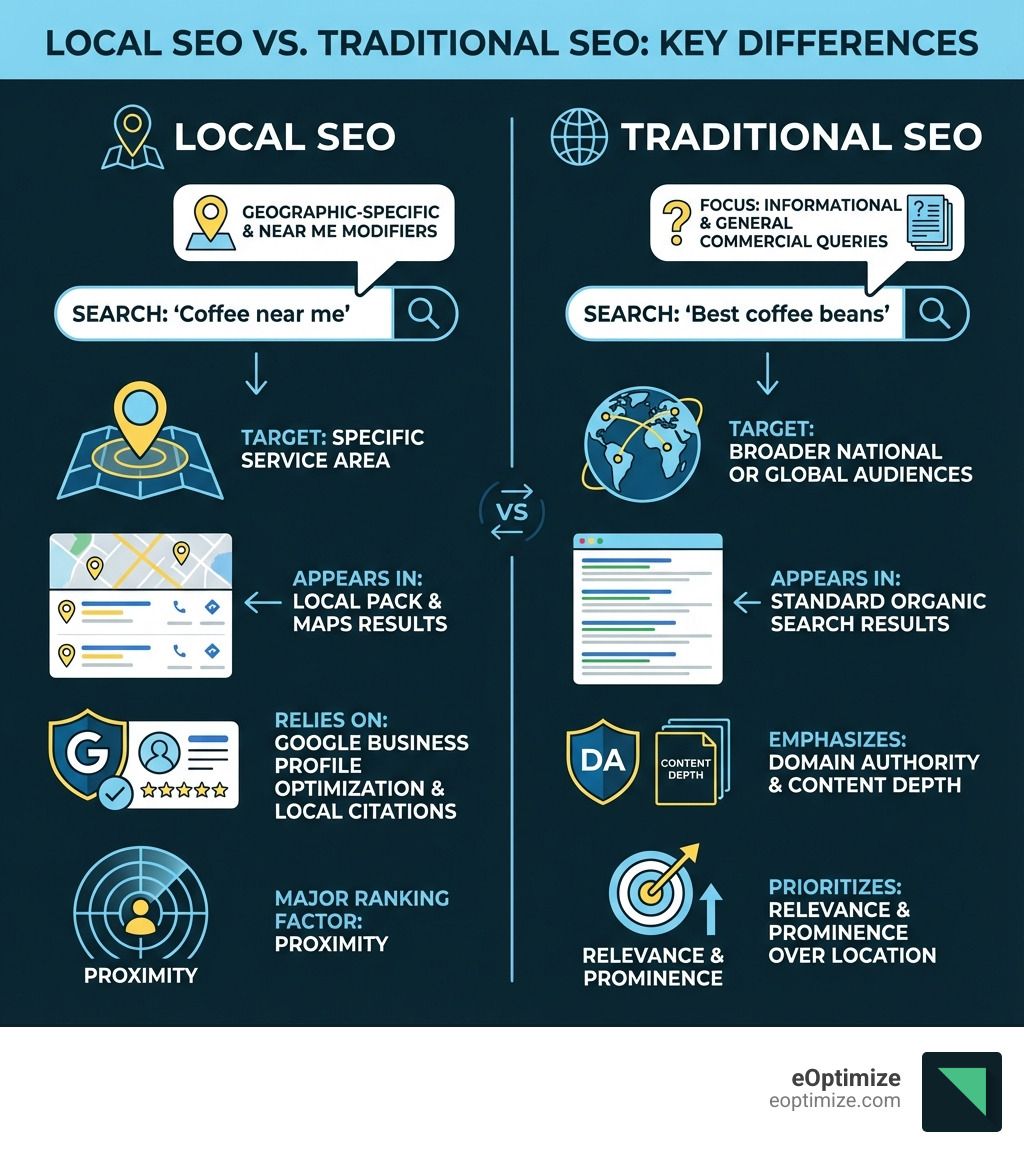 LOCAL SEO VS. TRADITIONAL SEO: KEY DIFFERENCES

LOCAL SEO

GEOGRAPHIC-SPECIFIC & NEAR ME MODIFIERS

SEARCH: 'Coffee near me'

TARGET: SPECIFIC SERVICE AREA

APPEARS IN: LOCAL PACK & MAPS RESULTS

G

RELIES ON: GOOGLE BUSINESS PROFILE OPTIMIZATION & LOCAL CITATIONS

PROXIMITY

MAJOR RANKING FACTOR: PROXIMITY

VS

TRADITIONAL SEO

FOCUS: INFORMATIONAL & GENERAL COMMERCIAL QUERIES

SEARCH: 'Best coffee beans'

TARGET: BROADER NATIONAL OR GLOBAL AUDIENCES

APPEARS IN: STANDARD ORGANIC SEARCH RESULTS

DA

CONTENT DEPTH

EMPHASIZES: DOMAIN AUTHORITY & CONTENT DEPTH

RELEVANCE & PROMINENCE

PRIORITIZES: RELEVANCE & PROMINENCE OVER LOCATION

eOptimize
eoptimize.com