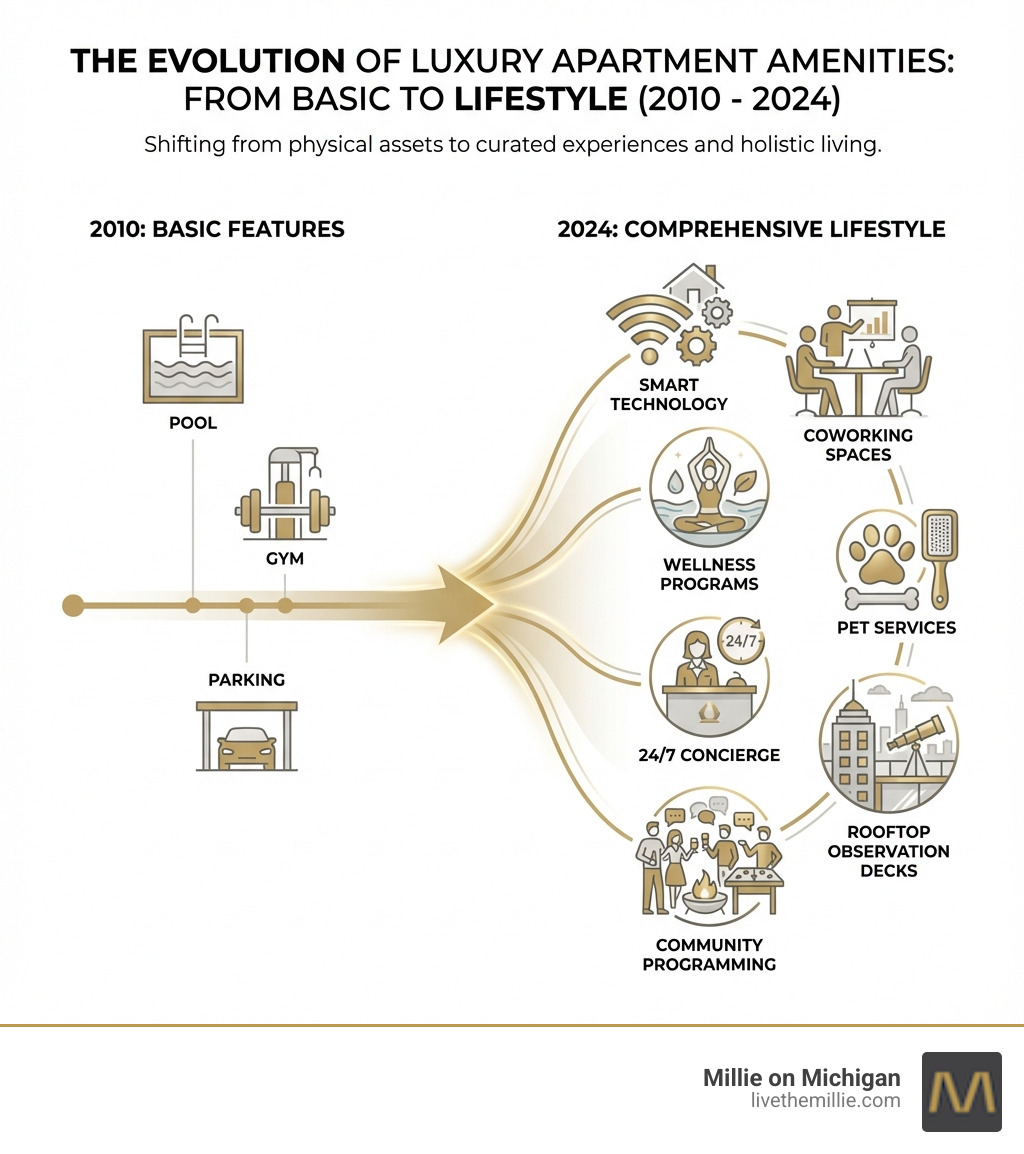 THE EVOLUTION OF LUXURY APARTMENT AMENITIES: FROM BASIC TO LIFESTYLE (2010 - 2024)

Shifting from physical assets to curated experiences and holistic living.

2010: BASIC FEATURES

POOL

GYM

PARKING

2024: COMPREHENSIVE LIFESTYLE

SMART TECHNOLOGY

COWORKING SPACES

WELLNESS PROGRAMS

PET SERVICES

24/7

24/7 CONCIERGE

ROOFTOP OBSERVATION DECKS

COMMUNITY PROGRAMMING

Millie on Michigan
livethemillie.com

M