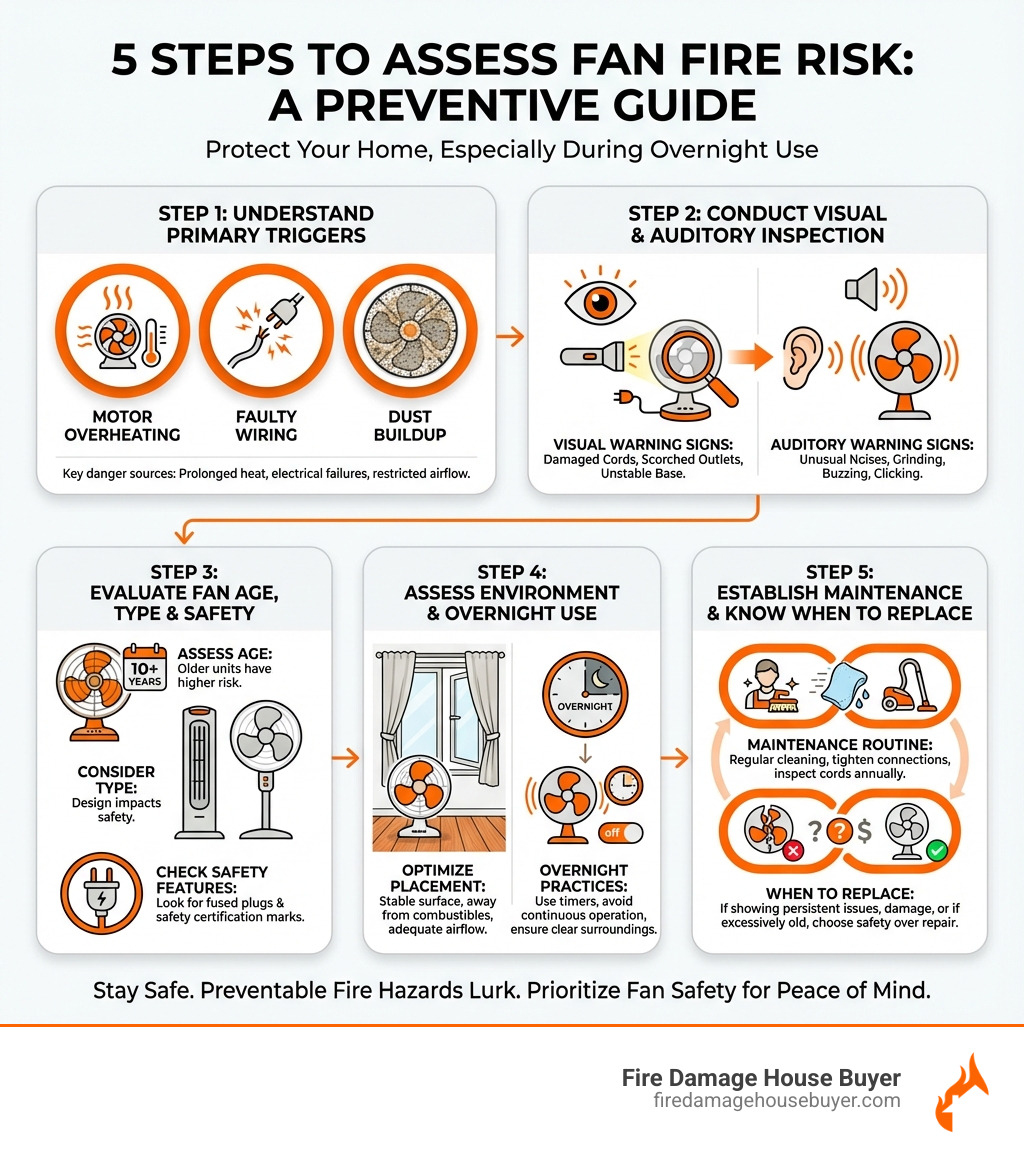 5 STEPS TO ASSESS FAN FIRE RISK: A PREVENTIVE GUIDE

Protect Your Home, Especially During Overnight Use

STEP 1: UNDERSTAND PRIMARY TRIGGERS

MOTOR OVERHEATING

FAULTY WIRING

DUST BUILDUP

Key danger sources: Prolonged heat, electrical failures, restricted airflow.

STEP 2: CONDUCT VISUAL & AUDITORY INSPECTION

VISUAL WARNING SIGNS: Damaged Cords, Scorched Outlets, Unstable Base.

AUDITORY WARNING SIGNS: Unusual Ncises, Grinding, Buzzing, Clicking.

STEP 3: EVALUATE FAN AGE, TYPE & SAFETY

10+ YEARS

ASSESS AGE: Older units have higher risk.

CONSIDER TYPE: Design impacts safety.

CHECK SAFETY FEATURES: Look for fused plugs & safety certification marks.

STEP 4: ASSESS ENVIRONMENT & OVERNIGHT USE

OVERNIGHT

off

OPTIMIZE PLACEMENT: Stable surface, away from combustibles, adequate airflow.

OVERNIGHT PRACTICES: Use timers, avoid continuous operation, ensure clear surroundings.

STEP 5: ESTABLISH MAINTENANCE & KNOW WHEN TO REPLACE

MAINTENANCE ROUTINE: Regular cleaning, tighten connections, inspect cords annually.

? ? $

WHEN TO REPLACE: If showing persistent issues, damage, or if excessively old, choose safety over repair.

Stay Safe. Preventable Fire Hazards Lurk. Prioritize Fan Safety for Peace of Mind.

Fire Damage House Buyer
firedamagehousebuyer.com