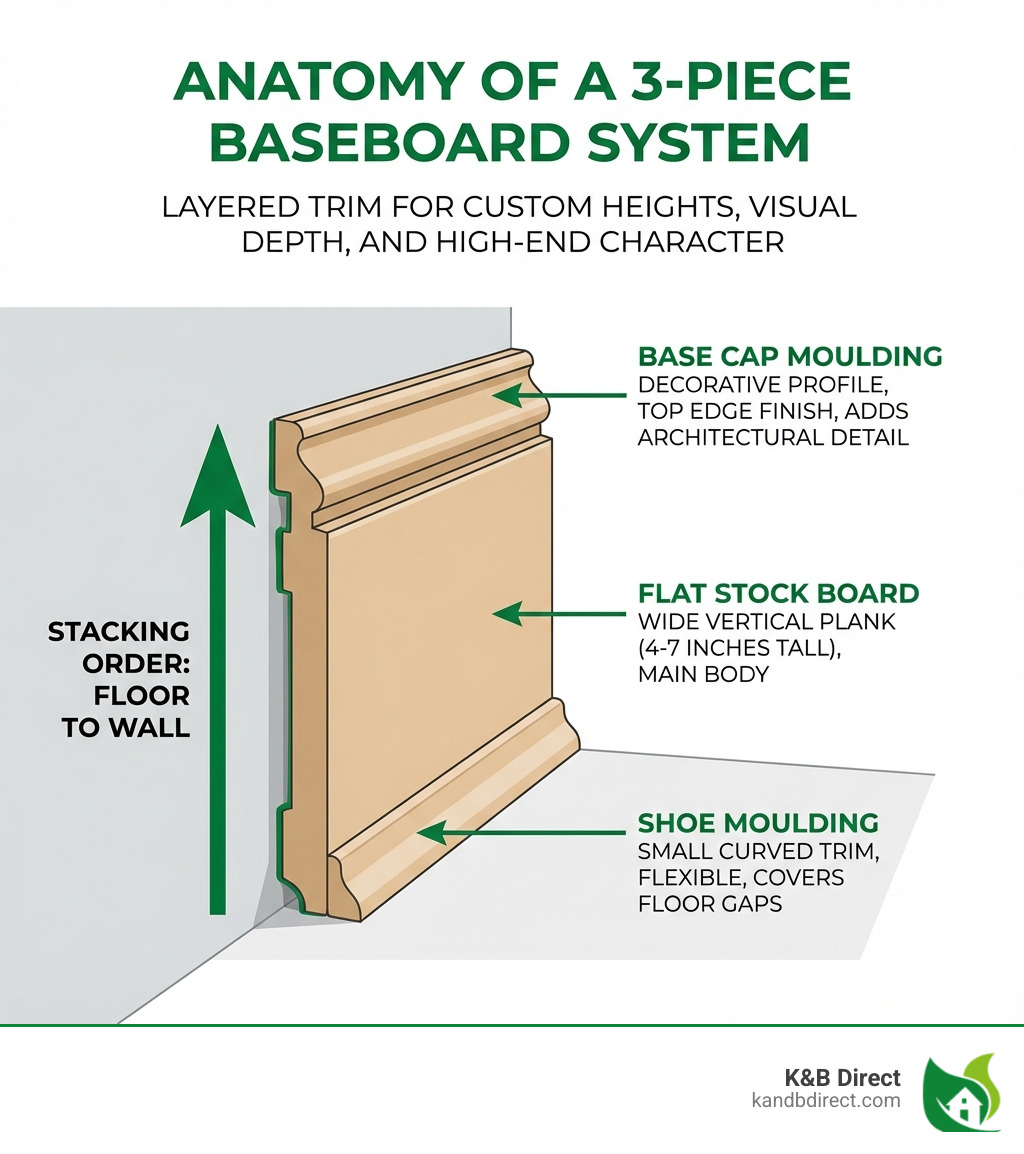 ANATOMY OF A 3-PIECE BASEBOARD SYSTEM

LAYERED TRIM FOR CUSTOM HEIGHTS, VISUAL DEPTH, AND HIGH-END CHARACTER

STACKING ORDER: FLOOR TO WALL

BASE CAP MOULDING
DECORATIVE PROFILE, TOP EDGE FINISH, ADDS ARCHITECTURAL DETAIL

FLAT STOCK BOARD
WIDE VERTICAL PLANK (4-7 INCHES TALL), MAIN BODY

SHOE MOULDING
SMALL CURVED TRIM, FLEXIBLE, COVERS FLOOR GAPS

K&B Direct
kandbdirect.com