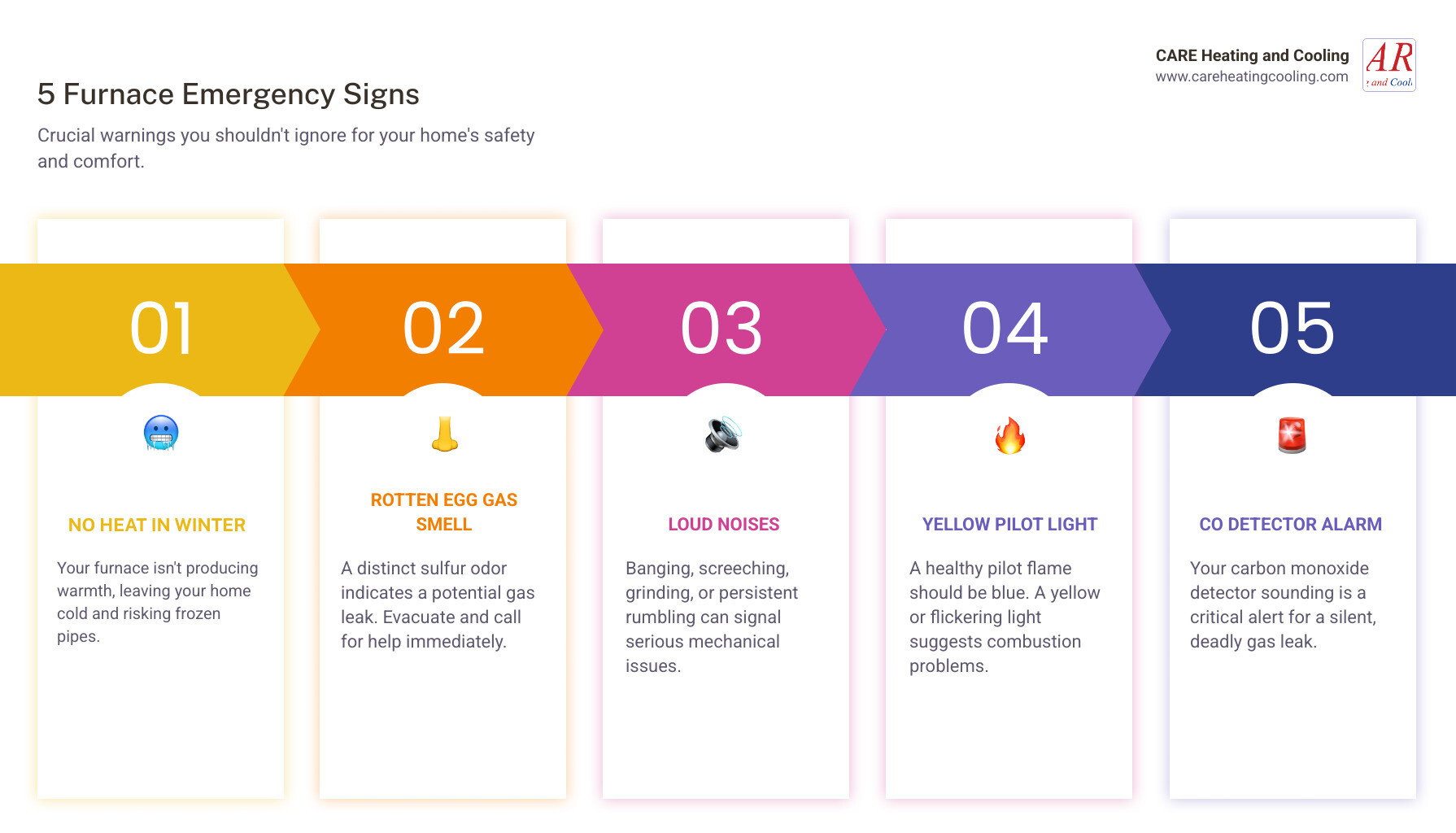 CARE Heating and Cooling
www.careheatingcooling.com

AR
and Cool

5 Furnace Emergency Signs

Crucial warnings you shouldn't ignore for your home's safety and comfort.

01

NO HEAT IN WINTER

Your furnace isn't producing warmth, leaving your home cold and risking frozen pipes.

02

ROTTEN EGG GAS SMELL

A distinct sulfur odor indicates a potential gas leak. Evacuate and call for help immediately.

03

LOUD NOISES

Banging, screeching, grinding, or persistent rumbling can signal serious mechanical issues.

04

YELLOW PILOT LIGHT

A healthy pilot flame should be blue. A yellow or flickering light suggests combustion problems.

05

CO DETECTOR ALARM

Your carbon monoxide detector sounding is a critical alert for a silent, deadly gas leak.